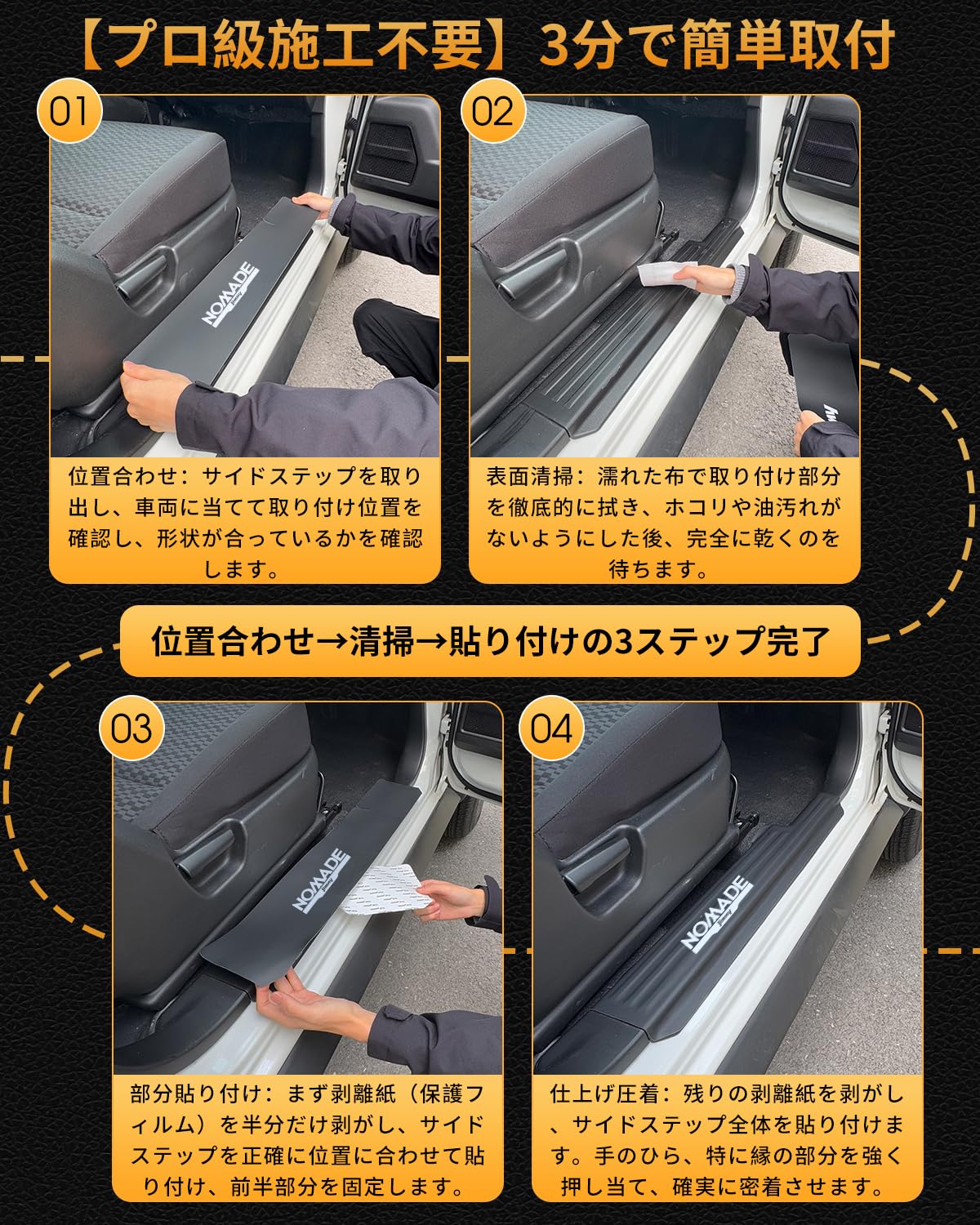 【プロ級施工不要】3分で簡単取付

01

NOMADE

位置合わせ：サイドステップを取り出し、車両に当てて取り付け位置を確認し、形状が合っているかを確認します。

02

表面清掃：濡れた布で取り付け部分を徹底的に拭き、ホコリや油汚れがないようにした後、完全に乾くのを待ちます。

位置合わせ→清掃→貼り付けの3ステップ完了

03

NOMADE

部分貼り付け：まず剥離紙（保護フィルム）を半分だけ剥がし、サイドステップを正確に位置に合わせて貼り付け、前半部分を固定します。

04

NOMADE

仕上げ圧着：残りの剥離紙を剥がし、サイドステップ全体を貼り付けます。手のひら、特に縁の部分を強く押し当て、確実に密着させます。