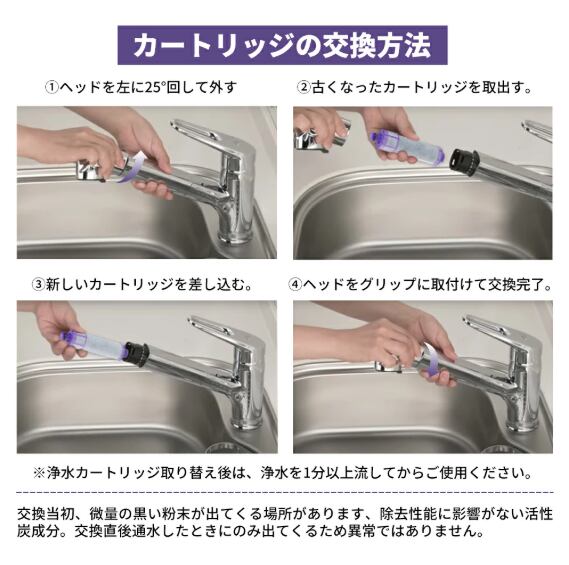 カートリッジの交換方法

①ヘッドを左に25°回して外す

②古くなったカートリッジを取出す。

③新しいカートリッジを差し込む。

④ヘッドをグリップに取付けて交換完了。

※浄水カートリッジ取り替え後は、浄水を1分以上流してからご使用ください。

交換当初、微量の黒い粉末が出てくる場所があります、除去性能に影響がない活性炭成分。交換直後通水したときにのみ出てくるため異常ではありません。