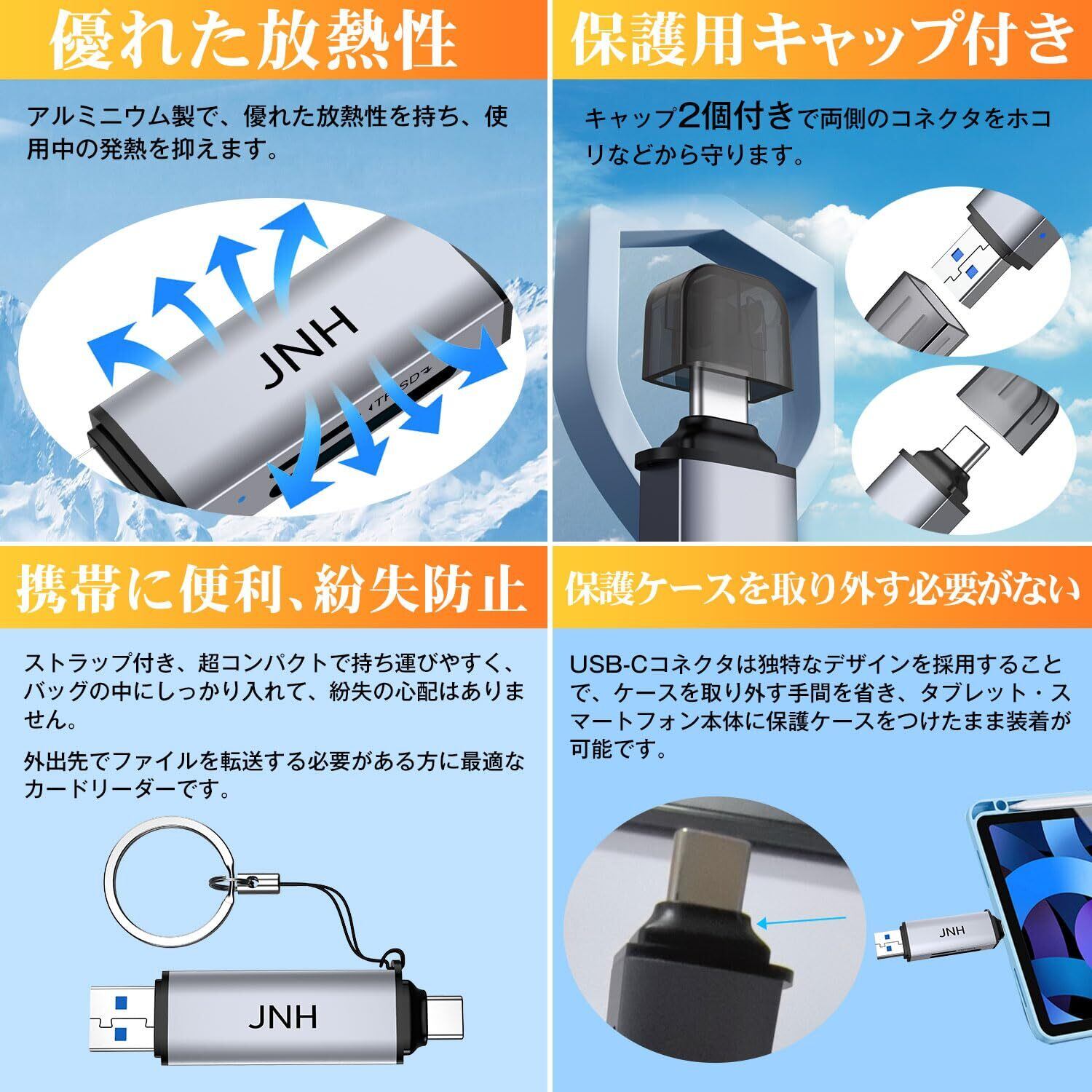 優れた放熱性

アルミニウム製で、優れた放熱性を持ち、使用中の発熱を抑えます。

JNH

TF SD

保護用キャップ付き

キャップ2個付きで両側のコネクタをホコリなどから守ります。

携帯に便利、紛失防止

ストラップ付き、超コンパクトで持ち運びやすく、バッグの中にしっかり入れて、紛失の心配はありません。

外出先でファイルを転送する必要がある方に最適なカードリーダーです。

JNH

保護ケースを取り外す必要がない

USB-Cコネクタは独特なデザインを採用することで、ケースを取り外す手間を省き、タブレット・スマートフォン本体に保護ケースをつけたまま装着が可能です。

JNH