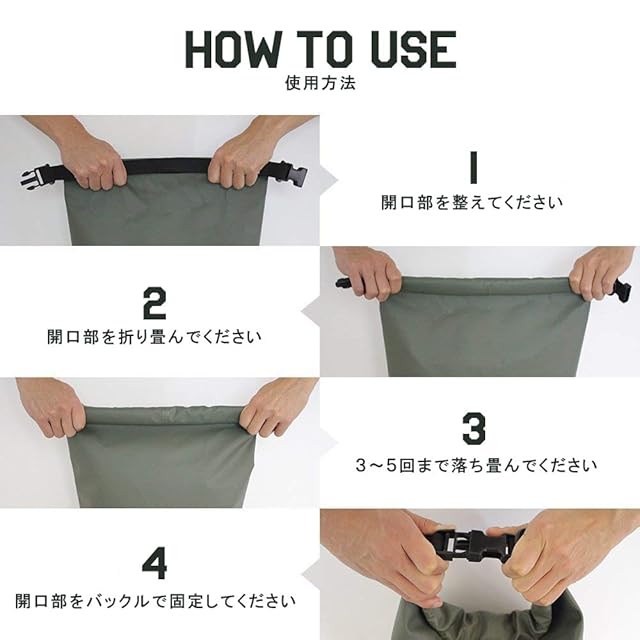 HOW TO USE
使用方法

1
開口部を整えてください

2
開口部を折り畳んでください

3
3～5回まで落ち畳んでください

4
開口部をバックルで固定してください