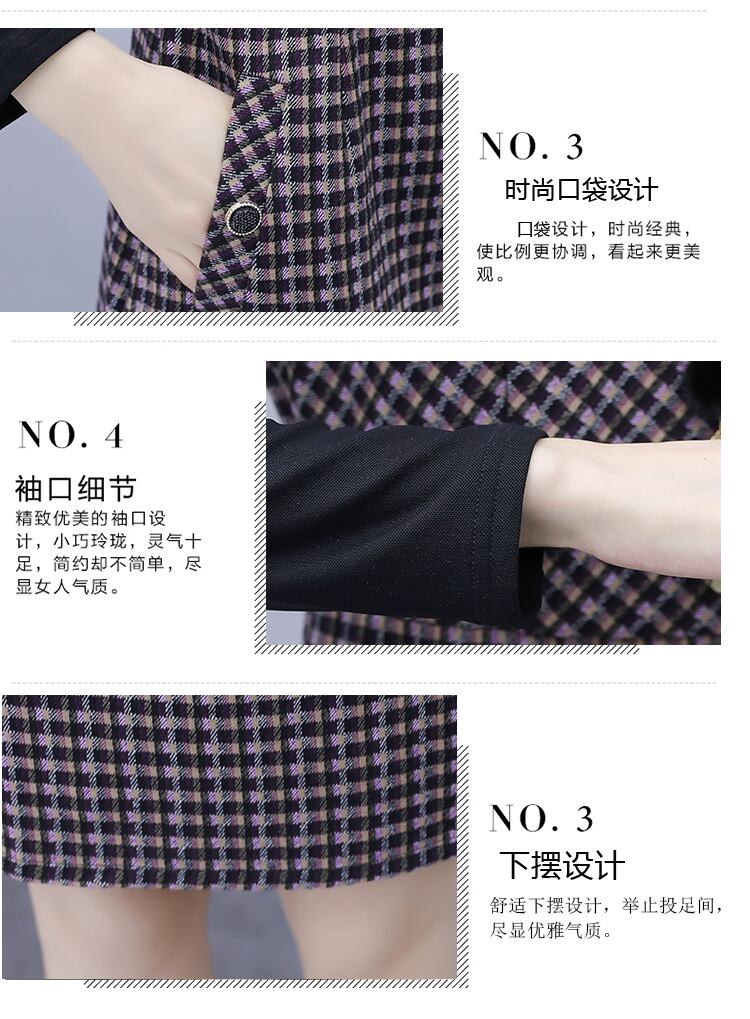 NO. 3
时尚口袋设计
口袋设计，时尚经典，使比例更协调，看起来更美观。

NO. 4
袖口细节
精致优美的袖口设计，小巧玲珑，灵气十足，简约却不简单，尽显女人气质。

NO. 3
下摆设计
舒适下摆设计，举止投足间，尽显优雅气质。