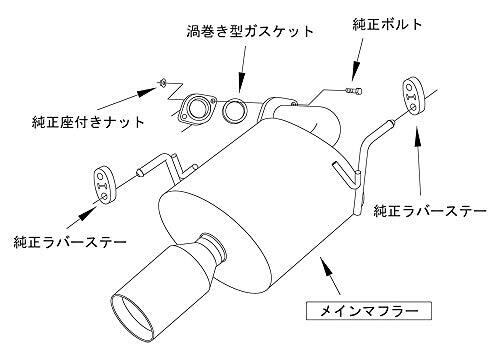 渦巻き型ガスケット

純正ボルト

純正座付きナット

純正ラバーステー

純正ラバーステー

メインマフラー