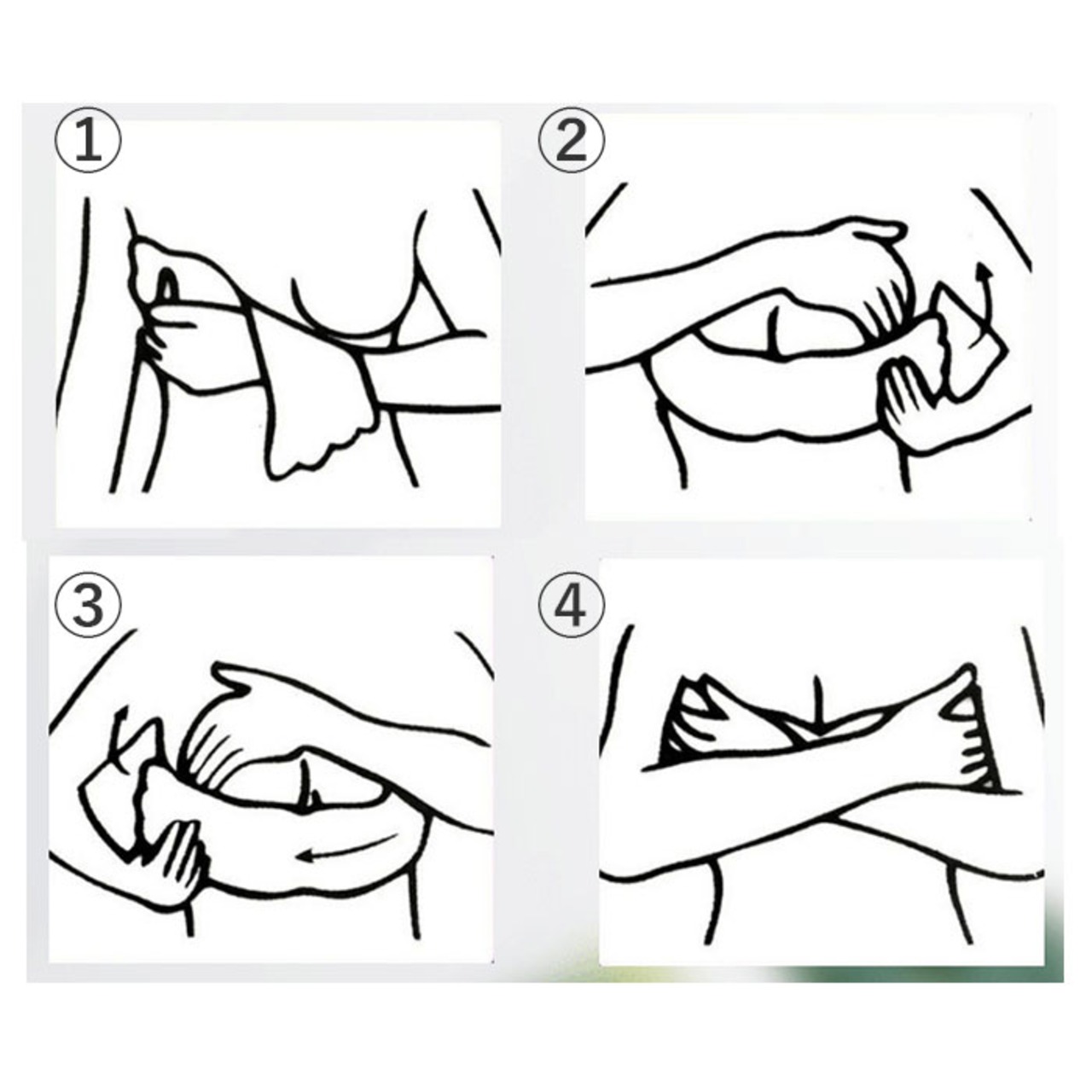 ①

②

③

④