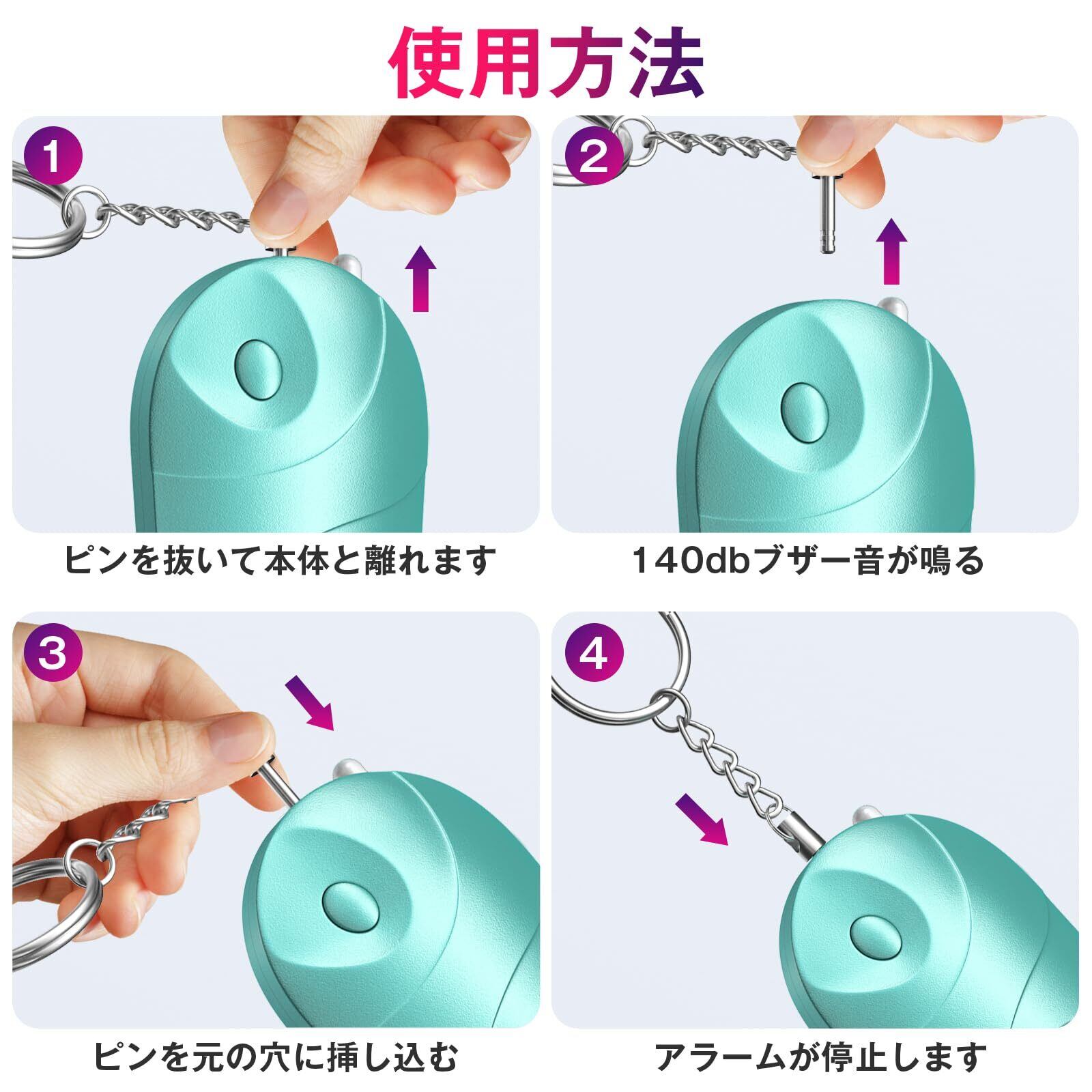 使用方法

1

ピンを抜いて本体と離れます

2

140dbブザー音が鳴る

3

ピンを元の穴に挿し込む

4

アラームが停止します