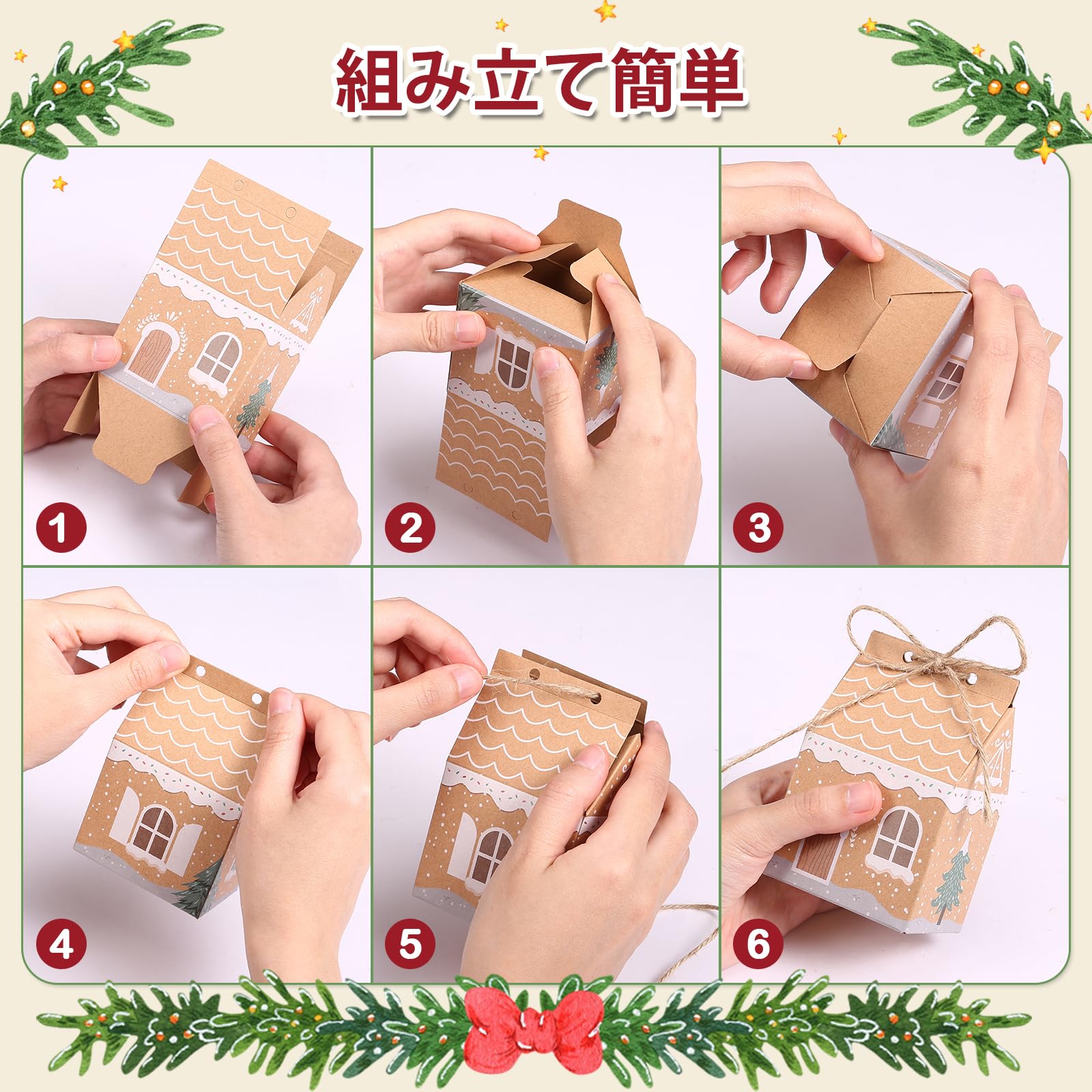 組み立て簡単

1

2

3

4

5

6