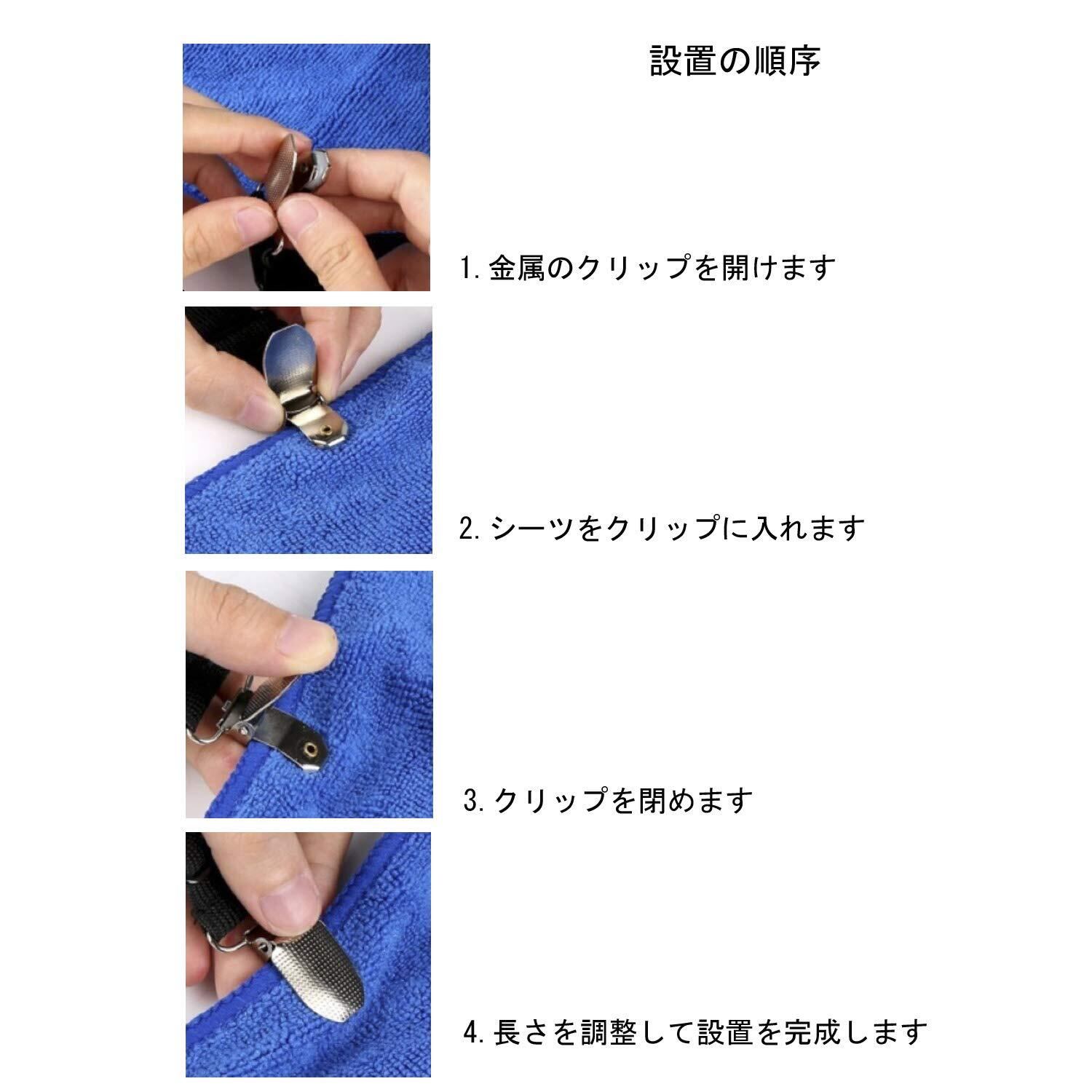 設置の順序

1. 金属のクリップを開けます

2. シーツをクリップに入れます

3. クリップを閉めます

4. 長さを調整して設置を完成します