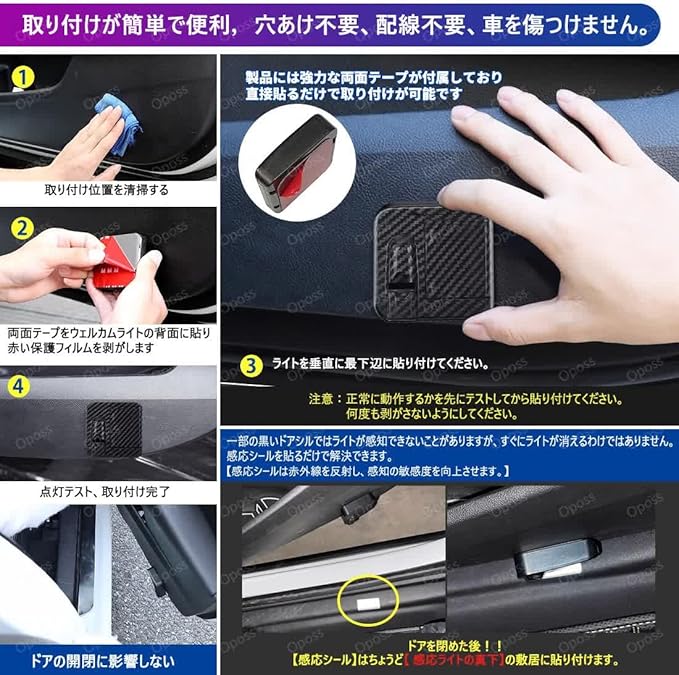 取り付けが簡単で便利，穴あけ不要、配線不要、車を傷つけません。

1
取り付け位置を清掃する

2
両面テープをウェルカムライトの背面に貼り赤い保護フィルムを剥がします

4
点灯テスト、取り付け完了

ドアの開閉に影響しない

製品には強力な両面テープが付属しており直接貼るだけで取り付けが可能です

3 ライトを垂直に最下辺に貼り付けてください。

注意：正常に動作するかを先にテストしてから貼り付けてください。何度も剥がさないようにしてください。

一部の黒いドアシルではライトが感知できないことがありますが、すぐにライトが消えるわけではありません。感応シールを貼るだけで解決できます。
【感応シールは赤外線を反射し、感知の敏感度を向上させます。】

ドアを閉めた後！！
【感応シール】はちょうど【感応ライトの真下】の敷居に貼り付けます。

Oposs