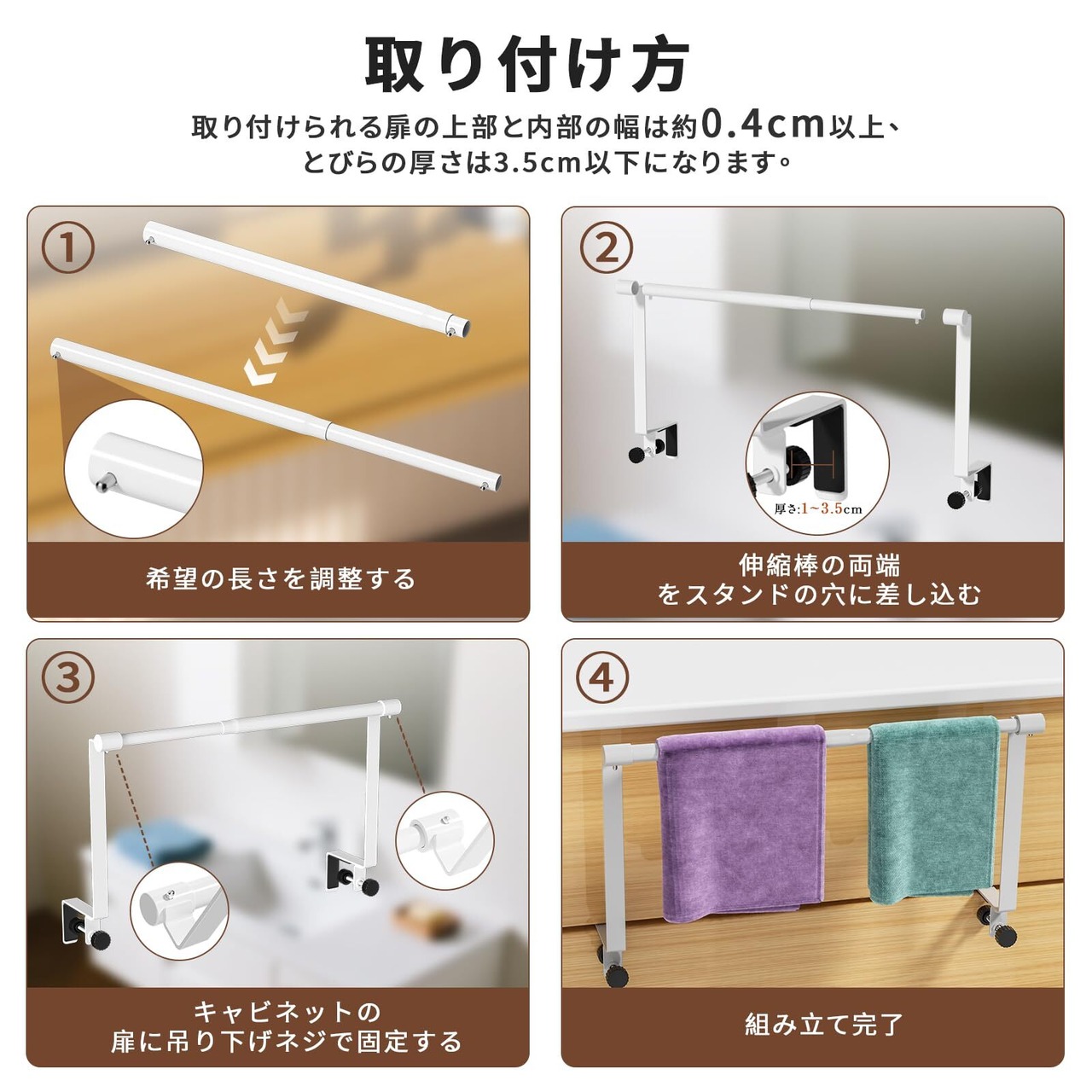 取り付け方

取り付けられる扉の上部と内部の幅は約0.4cm以上、とびらの厚さは3.5cm以下になります。

①

希望の長さを調整する

②

厚さ:1~3.5cm

伸縮棒の両端をスタンドの穴に差し込む

③

キャビネットの扉に吊り下げネジで固定する

④

組み立て完了