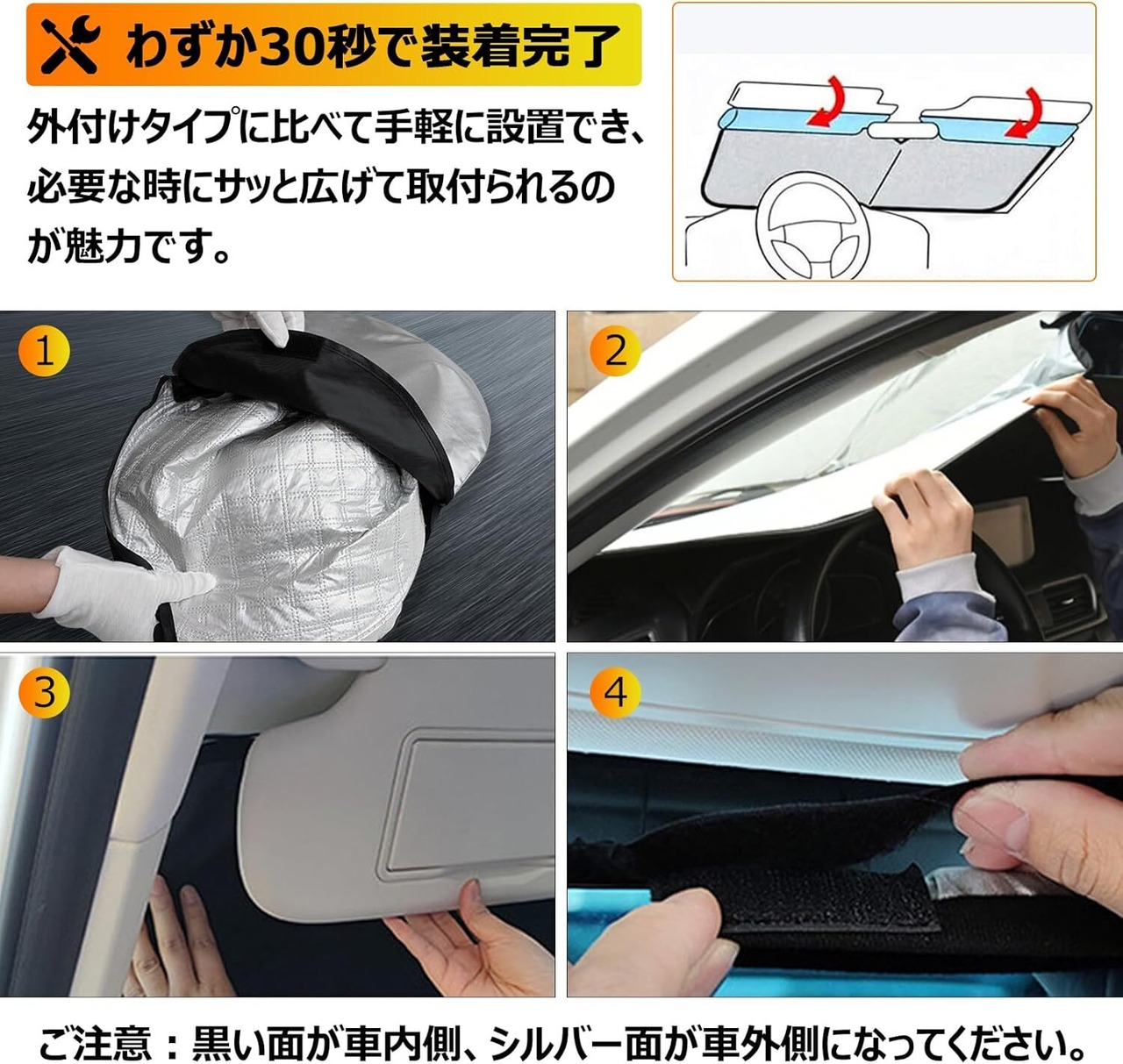 わずか30秒で装着完了

外付けタイプに比べて手軽に設置でき、必要な時にサッと広げて取付られるのが魅力です。

1

2

3

4

ご注意：黒い面が車内側、シルバー面が車外側になってください。