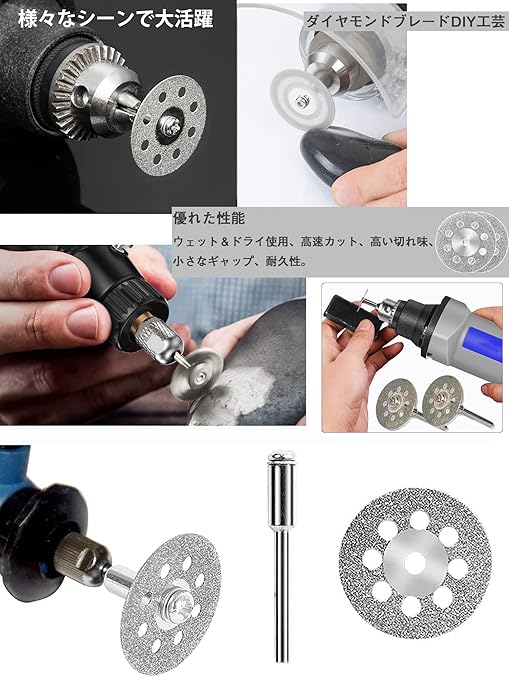 様々なシーンで大活躍

ダイヤモンドブレードDIY工芸

優れた性能

ウェット＆ドライ使用、高速カット、高い切れ味、小さなギャップ、耐久性。