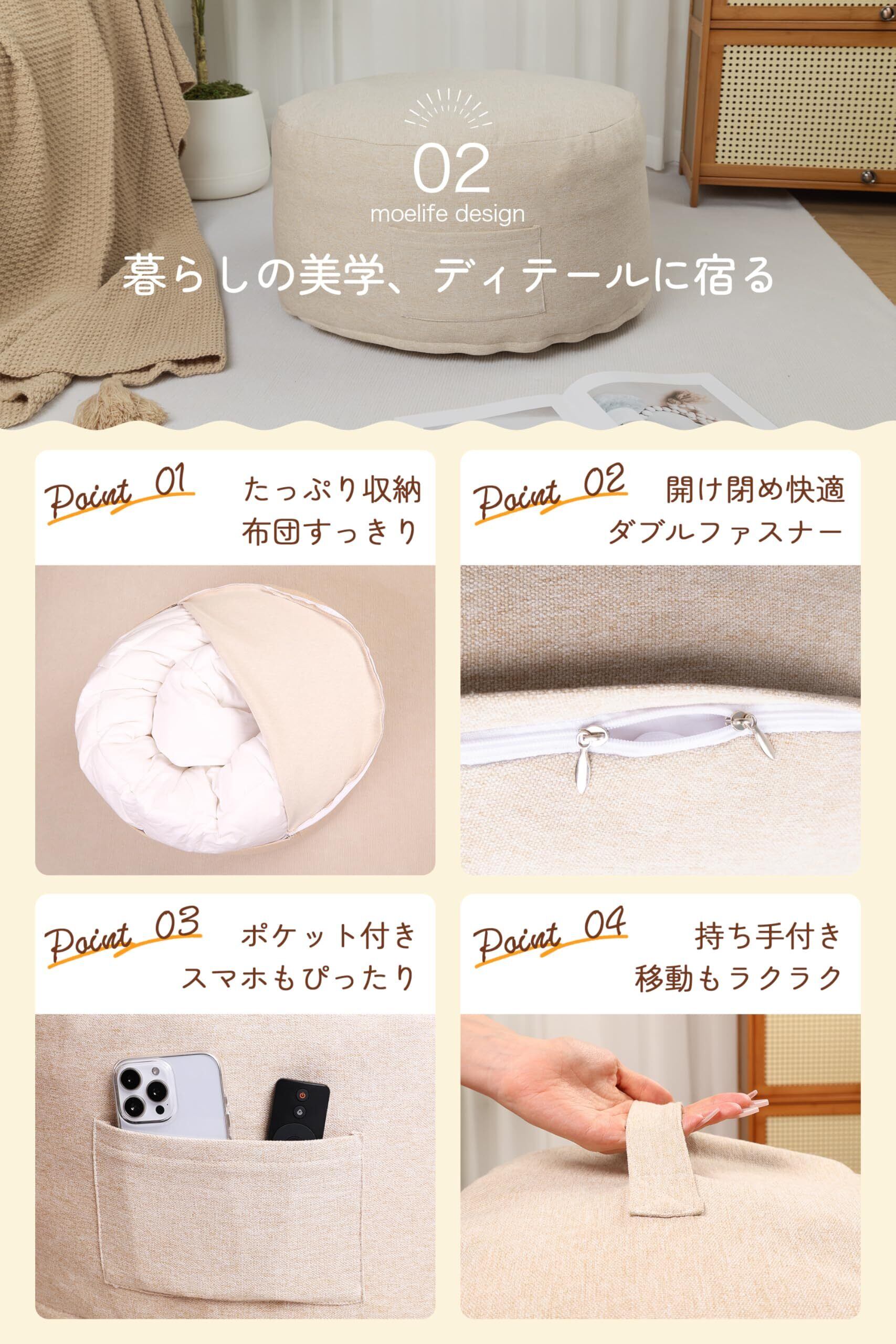 02
moelife design
暮らしの美学、ディテールに宿る

Point 01
たっぷり収納
布団すっきり

Point 02
開け閉め快適
ダブルファスナー

Point 03
ポケット付き
スマホもぴったり

Point 04
持ち手付き
移動もラクラク