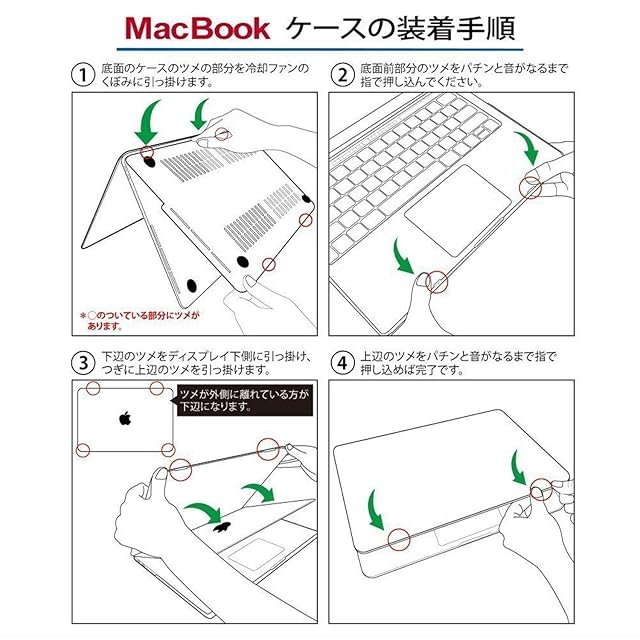 MacBook ケースの装着手順

① 底面のケースのツメの部分を冷却ファンのくぼみに引っ掛けます。

＊○のついている部分にツメがあります。

② 底面前部分のツメをパチンと音がなるまで指で押し込んでください。

③ 下辺のツメをディスプレイ下側に引っ掛け、つぎに上辺のツメを引っ掛けます。

ツメが外側に離れている方が下辺になります。

④ 上辺のツメをパチンと音がなるまで指で押し込めば完了です。