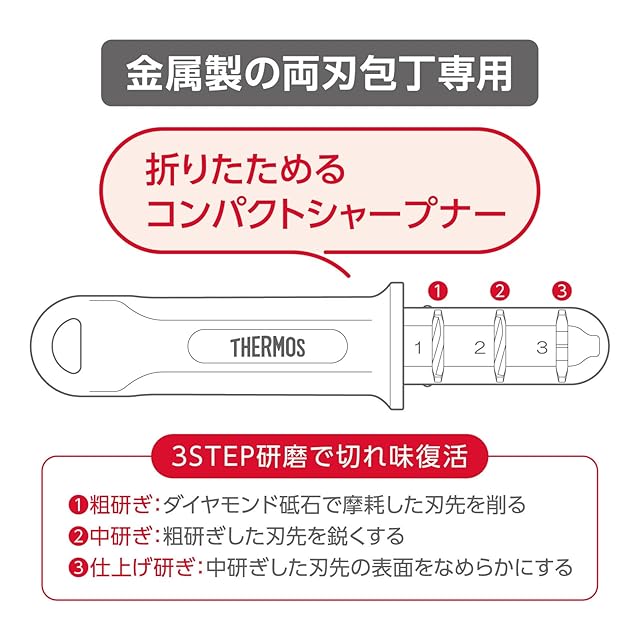 金属製の両刃包丁専用

折りたためる
コンパクトシャープナー

❶ ❷ ❸

THERMOS

1 2 3

3STEP研磨で切れ味復活

❶粗研ぎ：ダイヤモンド砥石で摩耗した刃先を削る
❷中研ぎ：粗研ぎした刃先を鋭くする
❸仕上げ研ぎ：中研ぎした刃先の表面をなめらかにする