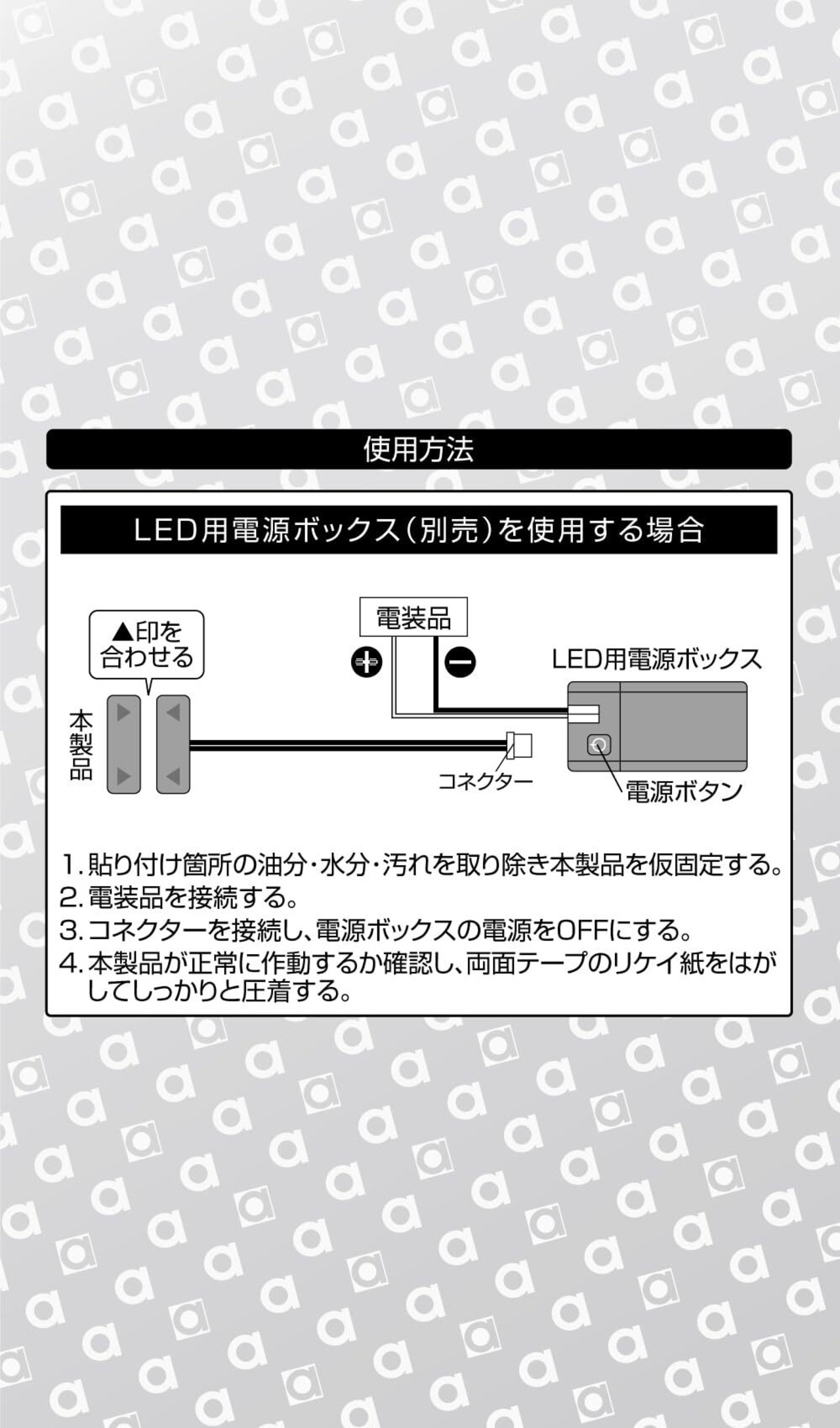 使用方法

LED用電源ボックス(別売)を使用する場合

▲印を合わせる

本製品

電装品

+

−

LED用電源ボックス

コネクター

電源ボタン

1. 貼り付け箇所の油分・水分・汚れを取り除き本製品を仮固定する。
2. 電装品を接続する。
3. コネクターを接続し、電源ボックスの電源をOFFにする。
4. 本製品が正常に作動するか確認し、両面テープのリケイ紙をはがしてしっかりと圧着する。