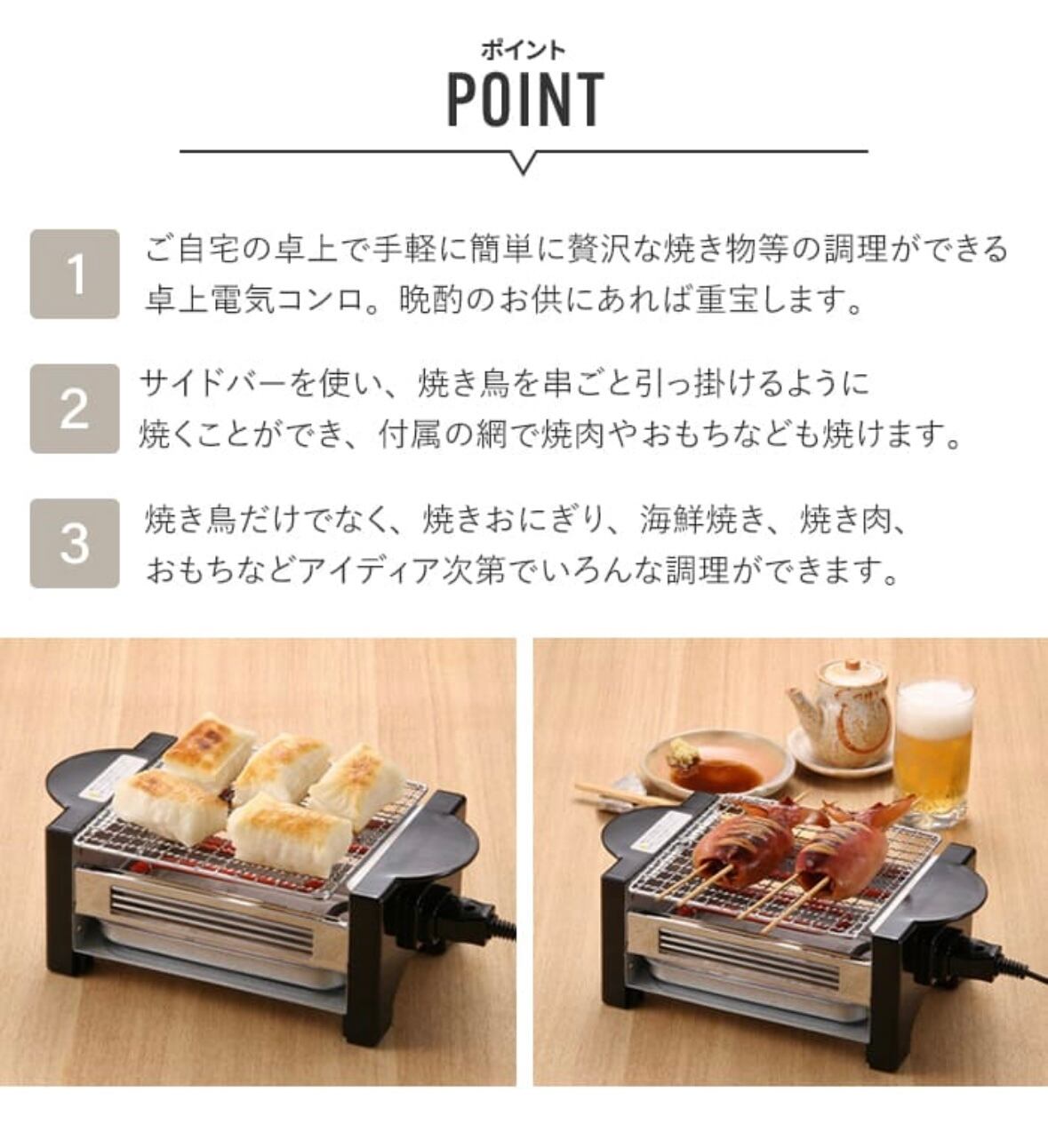 ポイント
POINT

1
ご自宅の卓上で手軽に簡単に贅沢な焼き物等の調理ができる卓上電気コンロ。晩酌のお供にあれば重宝します。

2
サイドバーを使い、焼き鳥を串ごと引っ掛けるように焼くことができ、付属の網で焼肉やおもちなども焼けます。

3
焼き鳥だけでなく、焼きおにぎり、海鮮焼き、焼き肉、おもちなどアイディア次第でいろんな調理ができます。