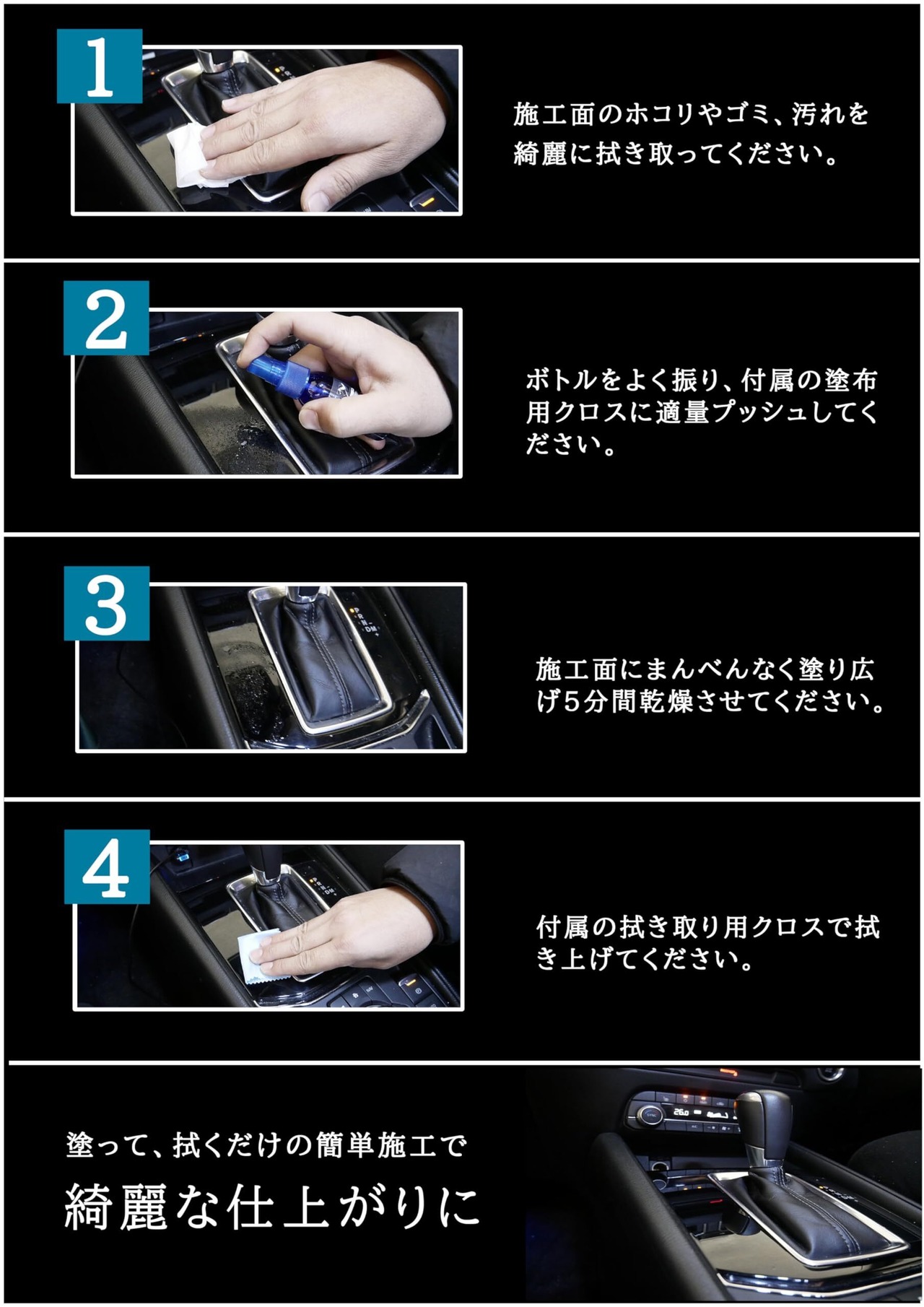 1

施工面のホコリやゴミ、汚れを綺麗に拭き取ってください。

2

ボトルをよく振り、付属の塗布用クロスに適量プッシュしてください。

3

施工面にまんべんなく塗り広げ5分間乾燥させてください。

4

付属の拭き取り用クロスで拭き上げてください。

塗って、拭くだけの簡単施工で

綺麗な仕上がりに