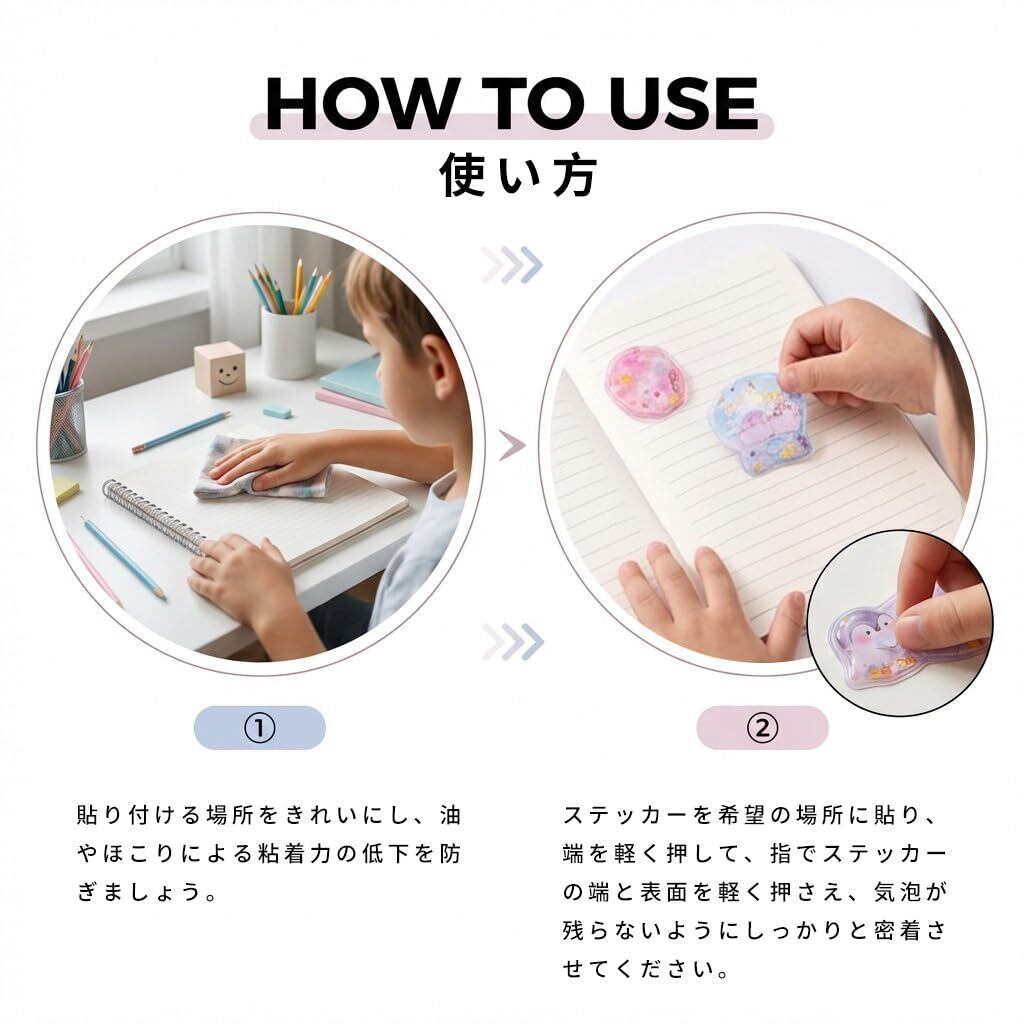 HOW TO USE
使い方

①

貼り付ける場所をきれいにし、油やほこりによる粘着力の低下を防ぎましょう。

②

ステッカーを希望の場所に貼り、端を軽く押して、指でステッカーの端と表面を軽く押さえ、気泡が残らないようにしっかりと密着させてください。