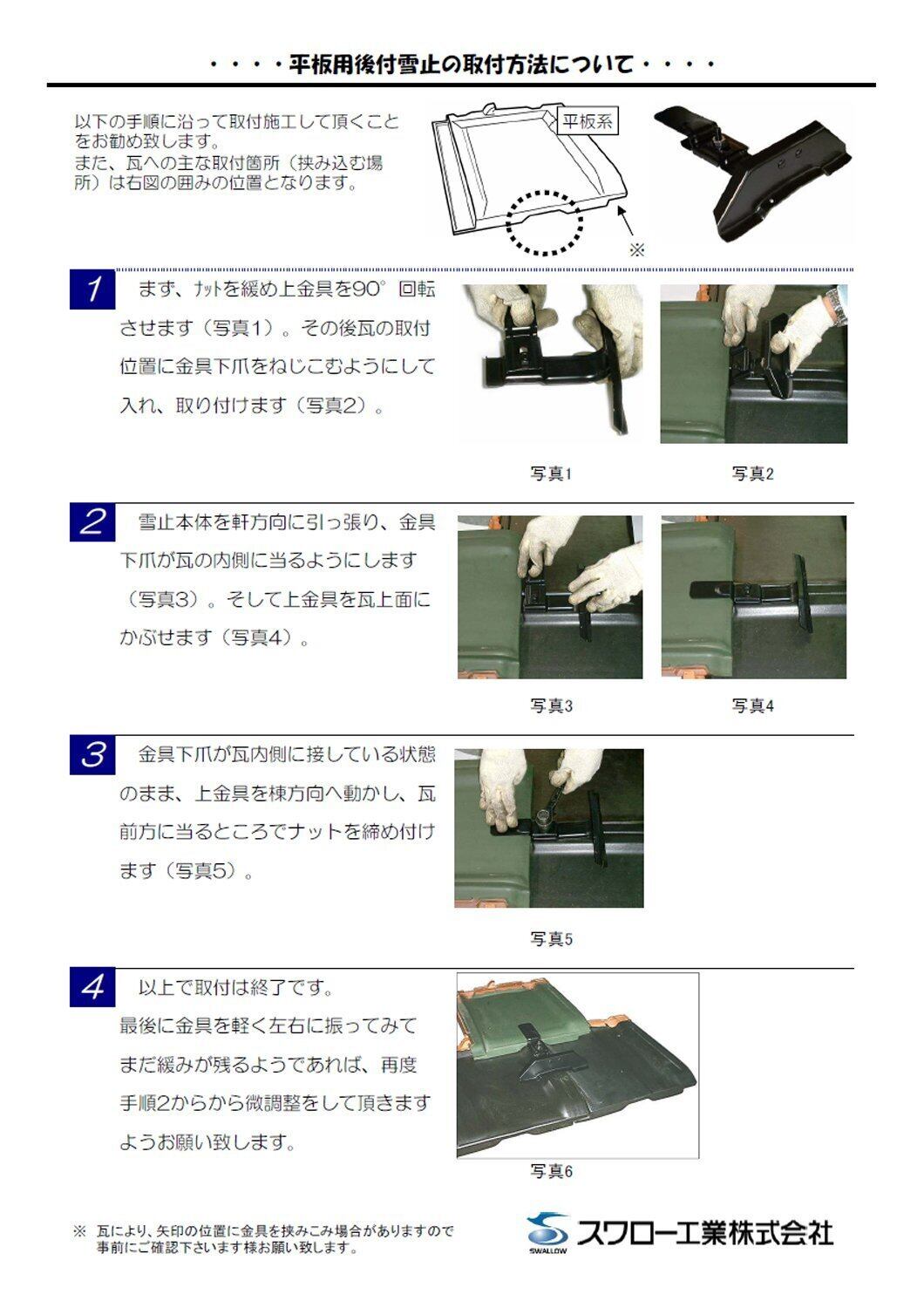 ・・・・平板用後付雪止の取付方法について・・・・

以下の手順に沿って取付施工して頂くことをお勧め致します。
また、瓦への主な取付箇所（挟み込む場所）は右図の囲みの位置となります。

平板系

※

1　まず、ﾅｯﾄを緩め上金具を90°回転させます（写真1）。その後瓦の取付位置に金具下爪をねじこむようにして入れ、取り付けます（写真2）。

写真1

写真2

2　雪止本体を軒方向に引っ張り、金具下爪が瓦の内側に当るようにします（写真3）。そして上金具を瓦上面にかぶせます（写真4）。

写真3

写真4

3　金具下爪が瓦内側に接している状態のまま、上金具を棟方向へ動かし、瓦前方に当るところでナットを締め付けます（写真5）。

写真5

4　以上で取付は終了です。
最後に金具を軽く左右に振ってみてまだ緩みが残るようであれば、再度手順2からから微調整をして頂きますようお願い致します。

写真6

※　瓦により、矢印の位置に金具を挟みこみ場合がありますので事前にご確認下さいます様お願い致します。

SWALLOW
スワロー工業株式会社