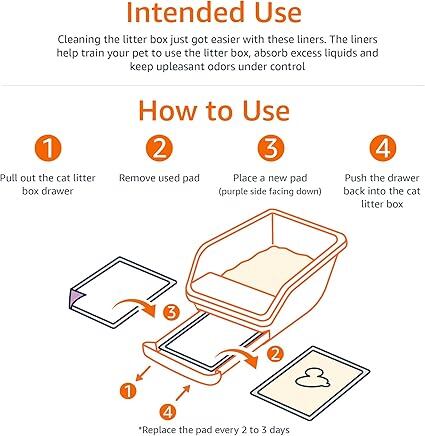 Intended Use

Cleaning the litter box just got easier with these liners. The liners help train your pet to use the litter box, absorb excess liquids and keep upleasant odors under control

How to Use

1
Pull out the cat litter box drawer

2
Remove used pad

3
Place a new pad
(purple side facing down)

4
Push the drawer back into the cat litter box

3

2

1

4

*Replace the pad every 2 to 3 days