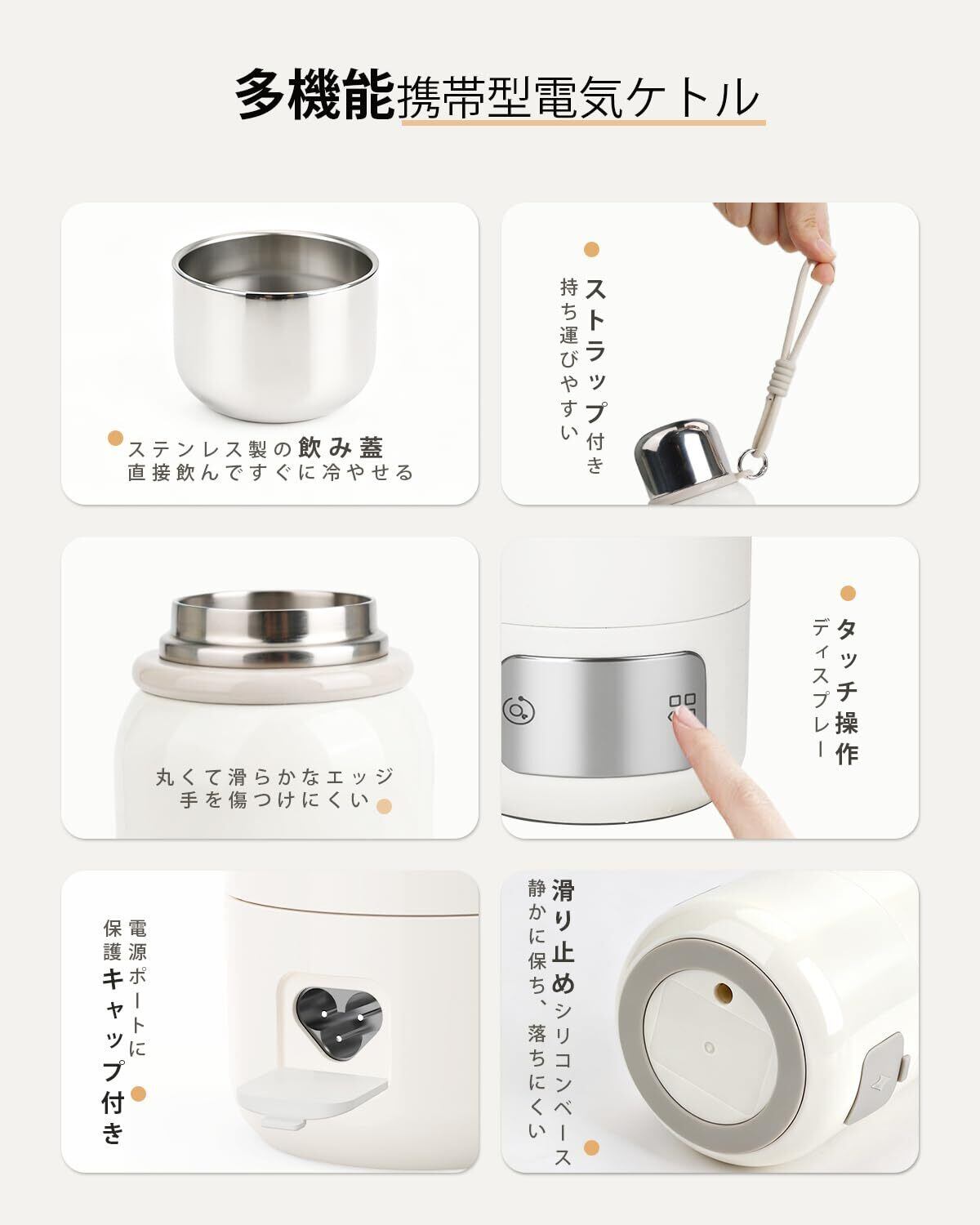 多機能携帯型電気ケトル

ステンレス製の飲み蓋
直接飲んですぐに冷やせる

ストラップ付き
持ち運びやすい

丸くて滑らかなエッジ
手を傷つけにくい

タッチ操作
ディスプレー

電源ポートに
保護キャップ付き

滑り止めシリコンベース
静かに保ち、落ちにくい