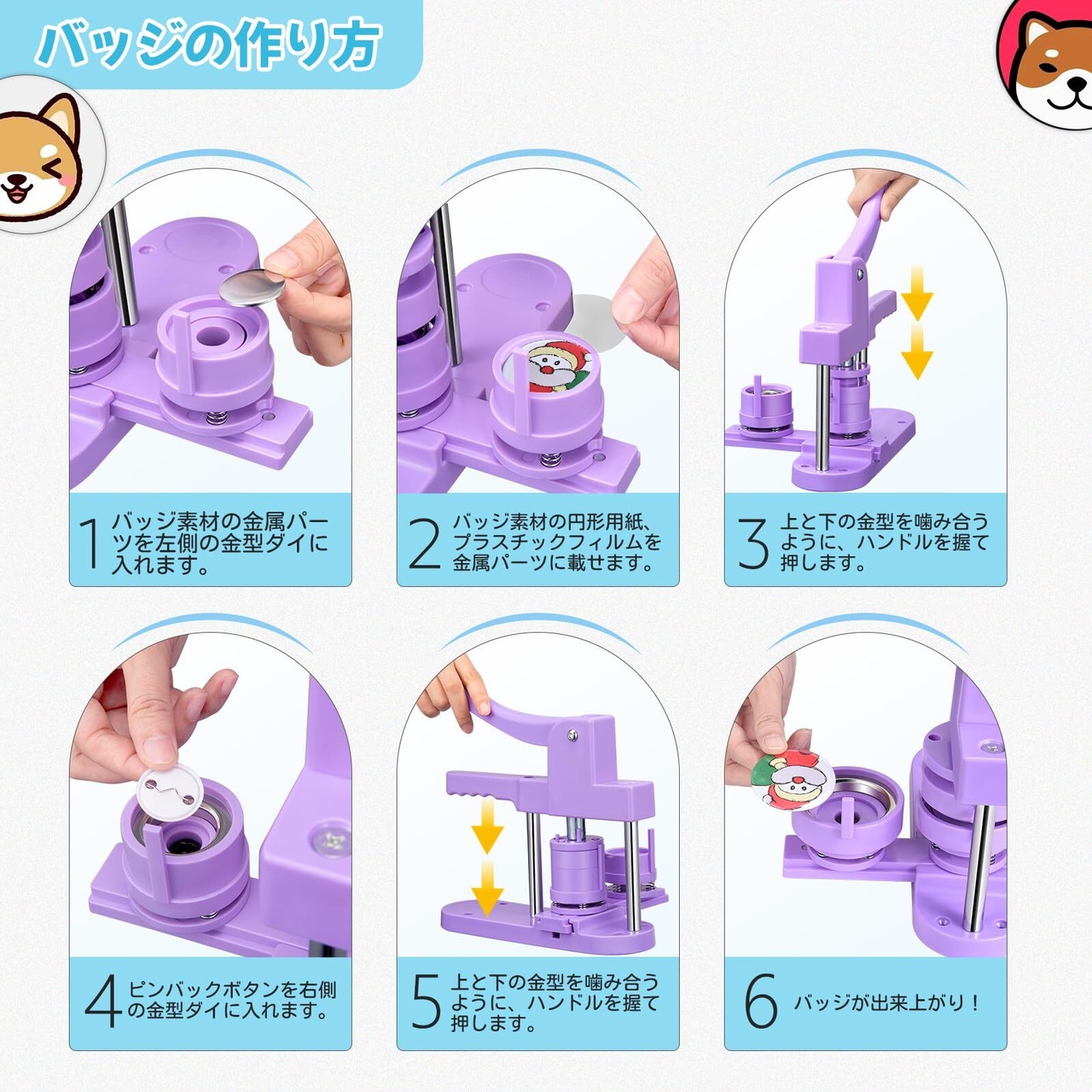 バッジの作り方

1 バッジ素材の金属パーツを左側の金型ダイに入れます。

2 バッジ素材の円形用紙、プラスチックフィルムを金属パーツに載せます。

3 上と下の金型を噛み合うように、ハンドルを握て押します。

4 ピンバックボタンを右側の金型ダイに入れます。

5 上と下の金型を噛み合うように、ハンドルを握て押します。

6 バッジが出来上がり！