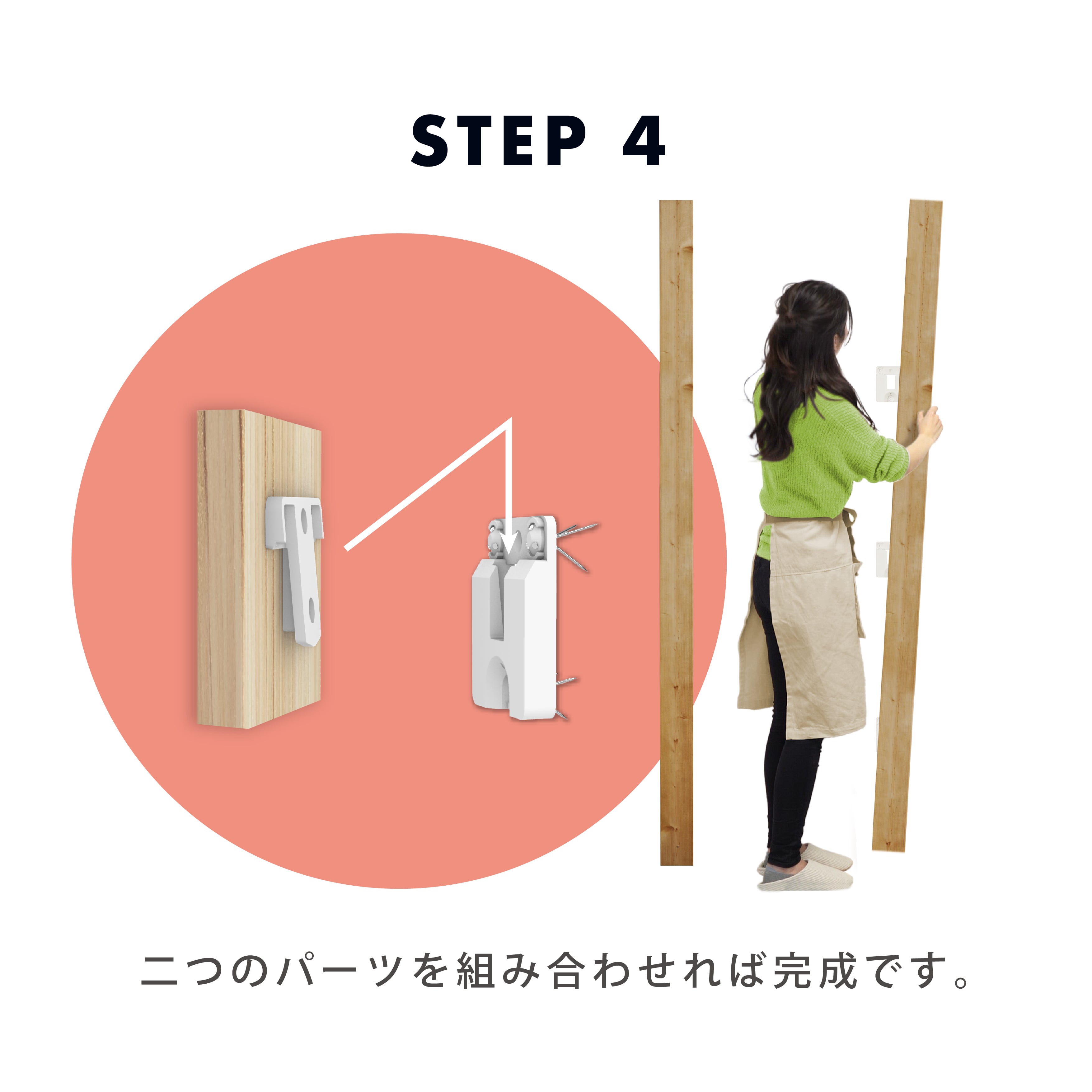 STEP 4

二つのパーツを組み合わせれば完成です。