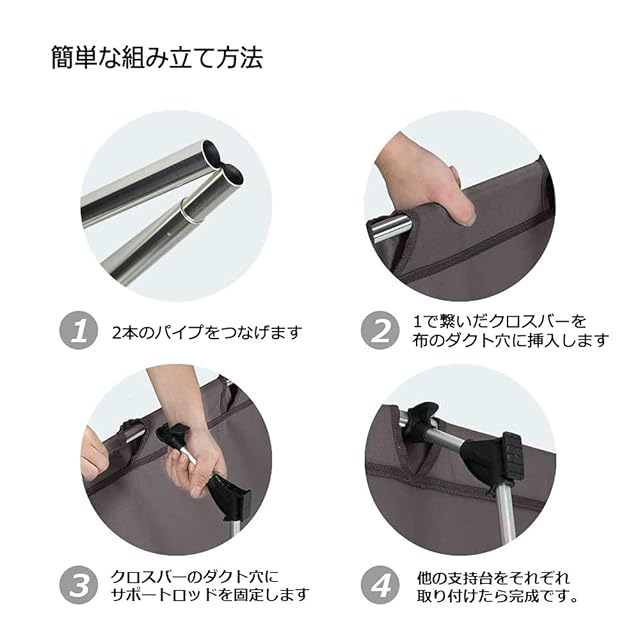 簡単な組み立て方法

1 2本のパイプをつなげます

2 1で繋いだクロスバーを布のダクト穴に挿入します

3 クロスバーのダクト穴にサポートロッドを固定します

4 他の支持台をそれぞれ取り付けたら完成です。