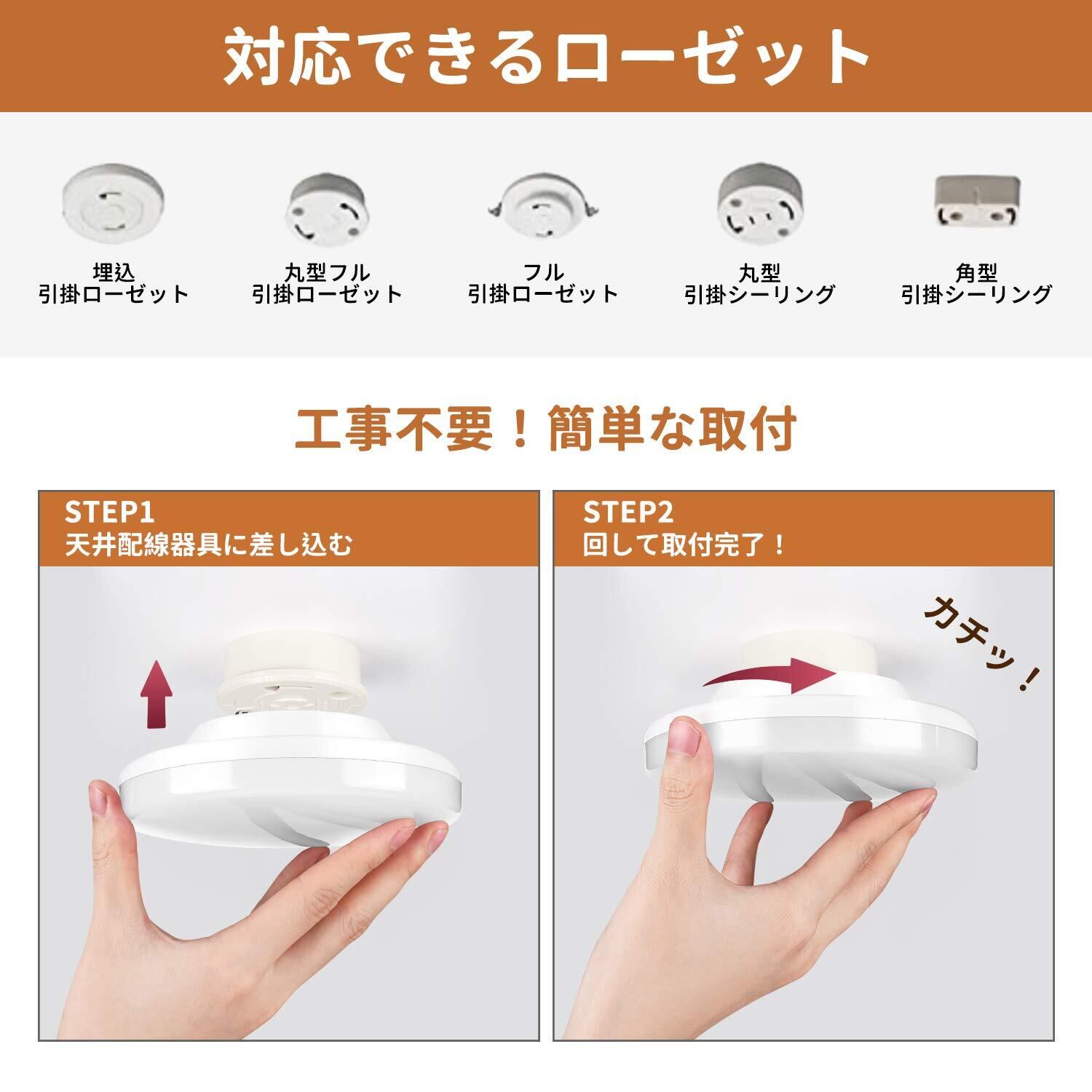 対応できるローゼット

埋込
引掛ローゼット

丸型フル
引掛ローゼット

フル
引掛ローゼット

丸型
引掛シーリング

角型
引掛シーリング

工事不要！簡単な取付

STEP1
天井配線器具に差し込む

STEP2
回して取付完了！

カチッ！