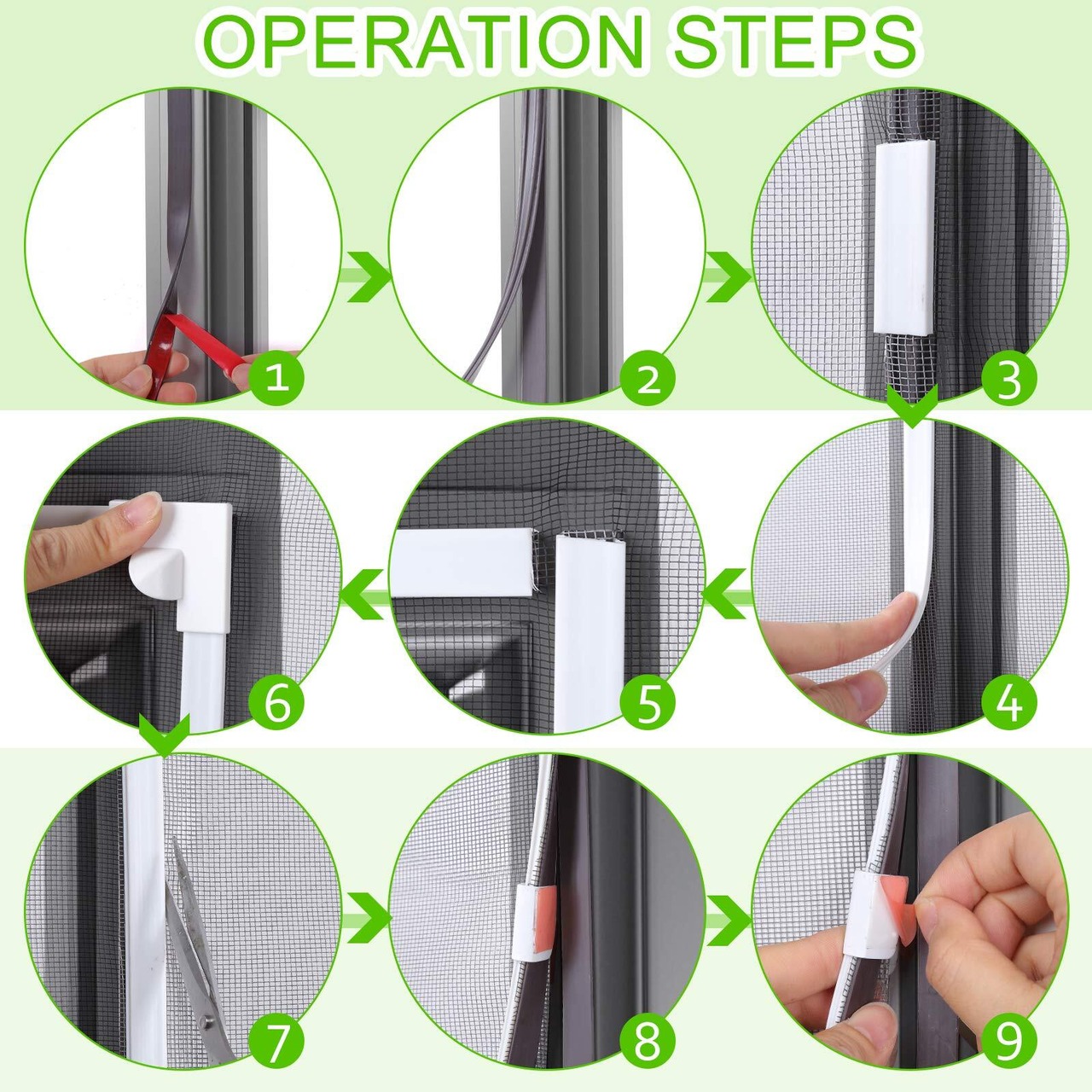 OPERATION STEPS

1

2

3

6

5

4

7

8

9