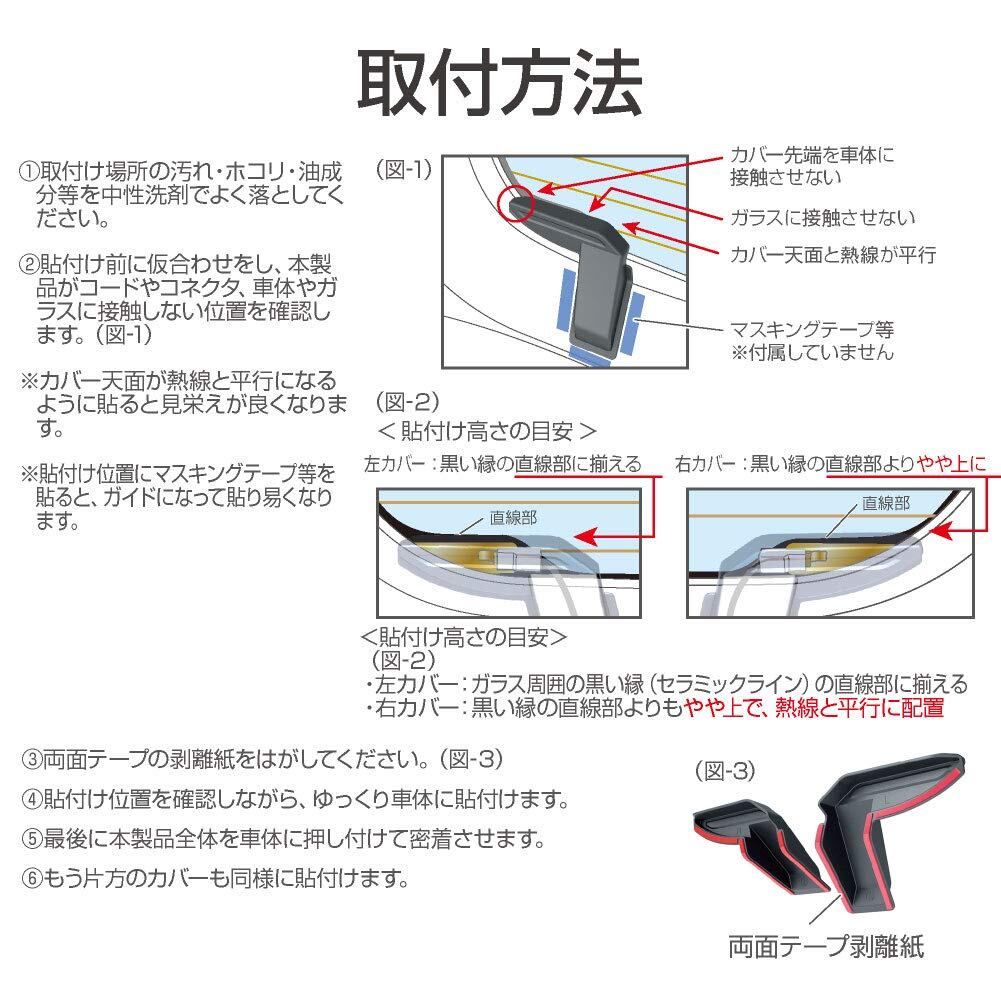 取付方法

①取付け場所の汚れ・ホコリ・油成分等を中性洗剤でよく落としてください。

②貼付け前に仮合わせをし、本製品がコードやコネクタ、車体やガラスに接触しない位置を確認します。(図-1)

※カバー天面が熱線と平行になるように貼ると見栄えが良くなります。

※貼付け位置にマスキングテープ等を貼ると、ガイドになって貼り易くなります。

(図-1)

カバー先端を車体に接触させない

ガラスに接触させない

カバー天面と熱線が平行

マスキングテープ等
※付属していません

(図-2)
＜貼付け高さの目安＞

左カバー：黒い縁の直線部に揃える

直線部

右カバー：黒い縁の直線部よりやや上に

直線部

＜貼付け高さの目安＞
(図-2)
・左カバー：ガラス周囲の黒い縁（セラミックライン）の直線部に揃える
・右カバー：黒い縁の直線部よりもやや上で、熱線と平行に配置

③両面テープの剥離紙をはがしてください。(図-3)

④貼付け位置を確認しながら、ゆっくり車体に貼付けます。

⑤最後に本製品全体を車体に押し付けて密着させます。

⑥もう片方のカバーも同様に貼付けます。

(図-3)

両面テープ剥離紙