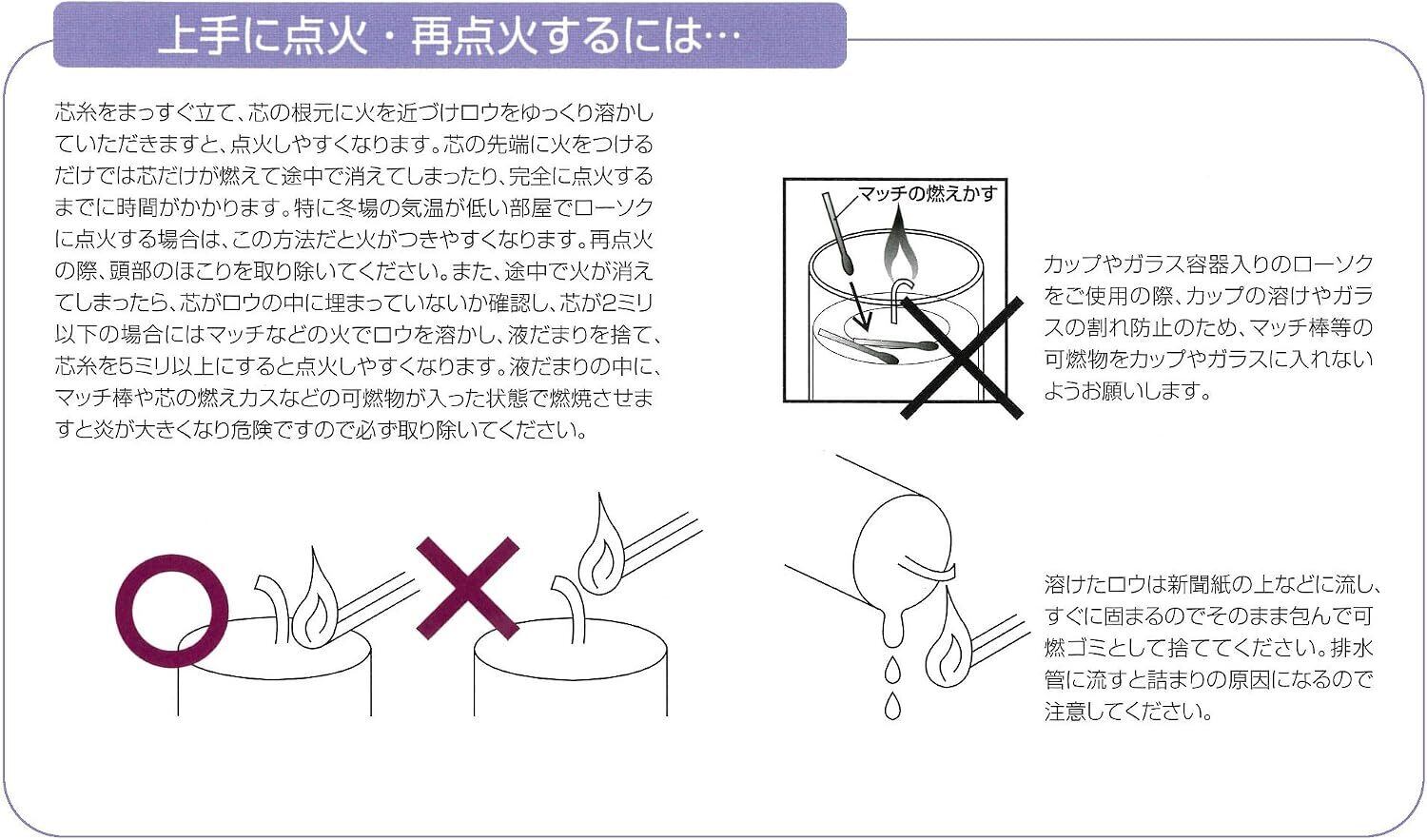 上手に点火・再点火するには…

芯糸をまっすぐ立て、芯の根元に火を近づけロウをゆっくり溶かしていただきますと、点火しやすくなります。芯の先端に火をつけるだけでは芯だけが燃えて途中で消えてしまったり、完全に点火するまでに時間がかかります。特に冬場の気温が低い部屋でローソクに点火する場合は、この方法だと火がつきやすくなります。再点火の際、頭部のほこりを取り除いてください。また、途中で火が消えてしまったら、芯がロウの中に埋まっていないか確認し、芯が2ミリ以下の場合にはマッチなどの火でロウを溶かし、液だまりを捨て、芯糸を5ミリ以上にすると点火しやすくなります。液だまりの中に、マッチ棒や芯の燃えカスなどの可燃物が入った状態で燃焼させますと炎が大きくなり危険ですので必ず取り除いてください。

マッチの燃えかす

カップやガラス容器入りのローソクをご使用の際、カップの溶けやガラスの割れ防止のため、マッチ棒等の可燃物をカップやガラスに入れないようお願いします。

溶けたロウは新聞紙の上などに流し、すぐに固まるのでそのまま包んで可燃ゴミとして捨ててください。排水管に流すと詰まりの原因になるので注意してください。