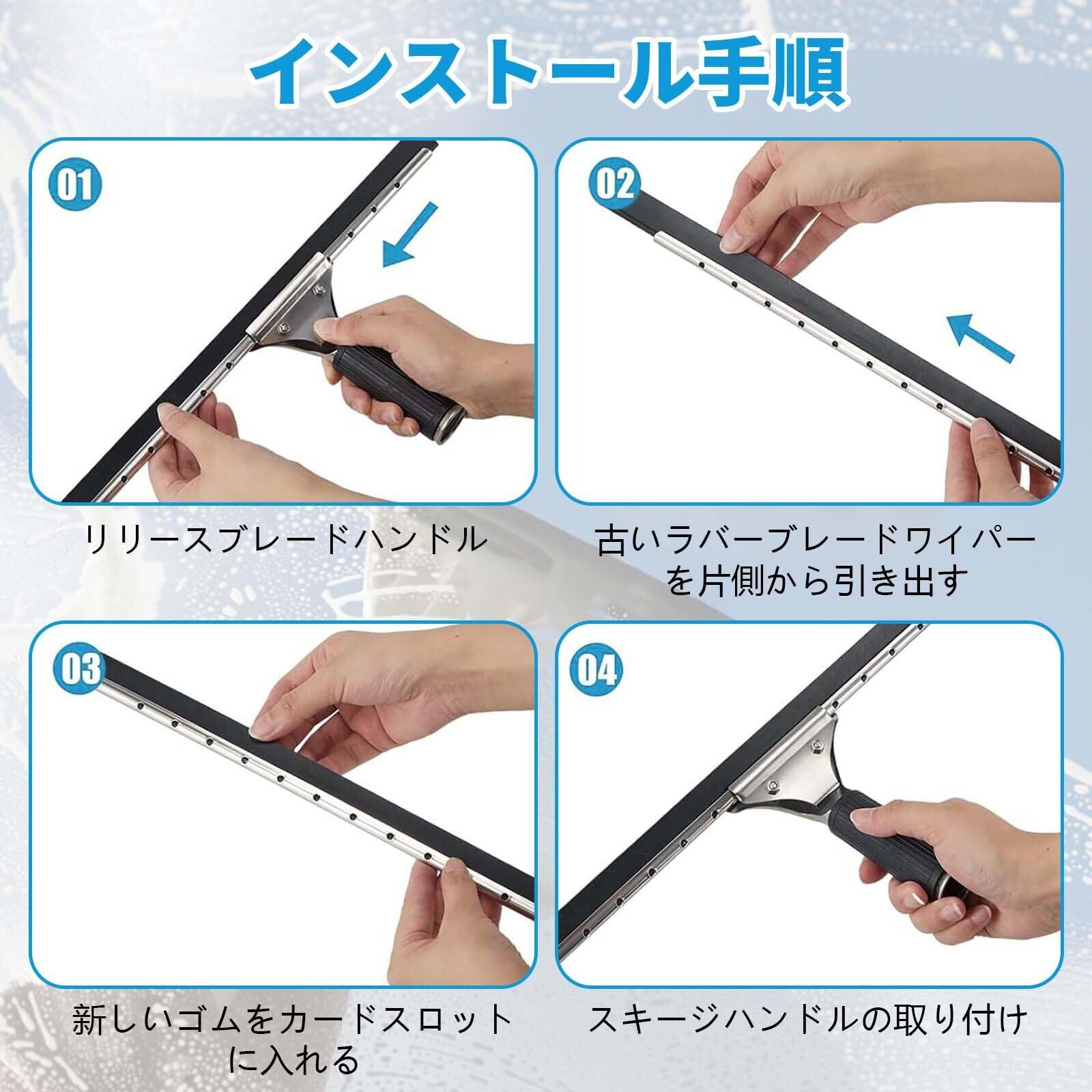 インストール手順

01

リリースブレードハンドル

02

古いラバーブレードワイパーを片側から引き出す

03

新しいゴムをカードスロットに入れる

04

スキージハンドルの取り付け