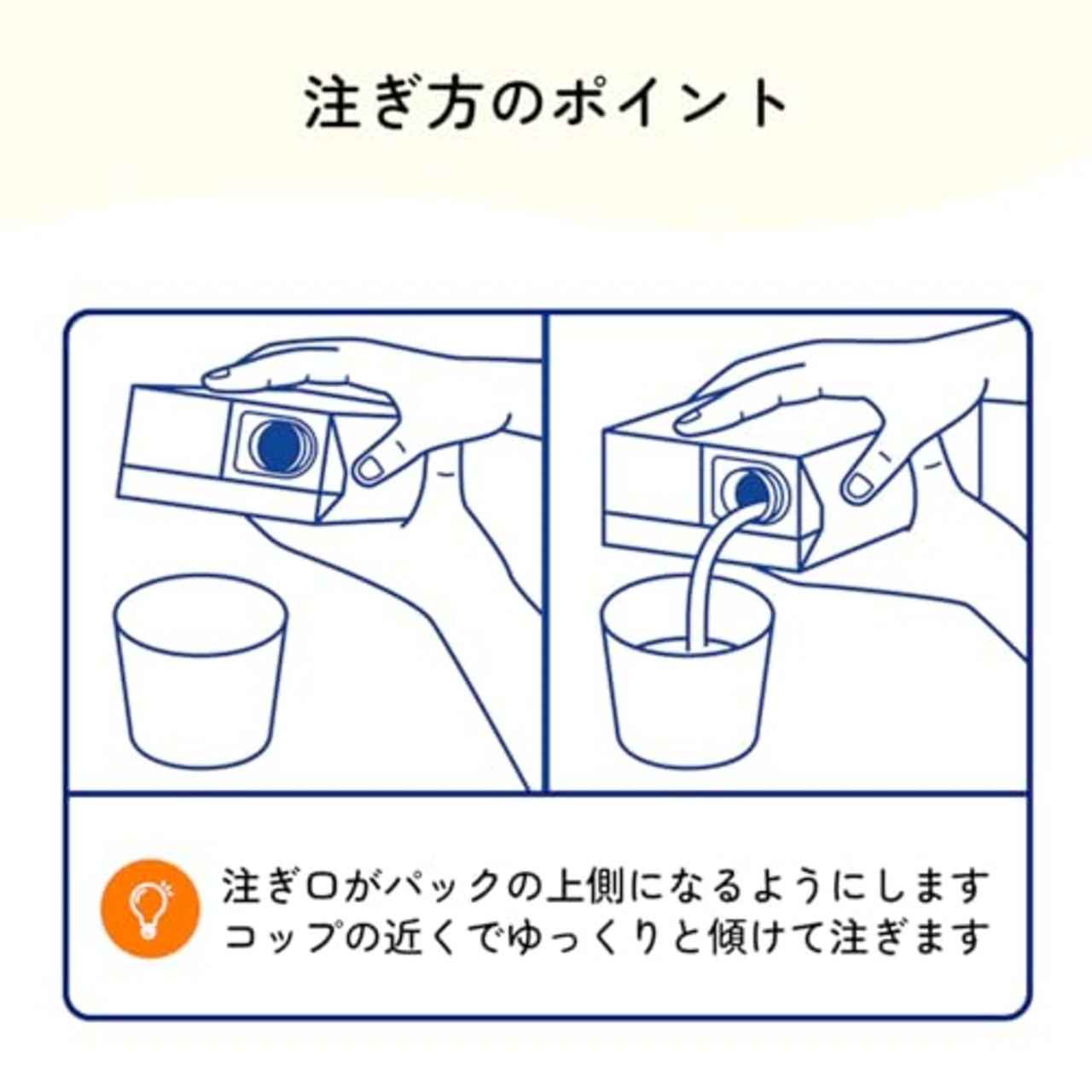 注ぎ方のポイント

注ぎ口がパックの上側になるようにします
コップの近くでゆっくりと傾けて注ぎます