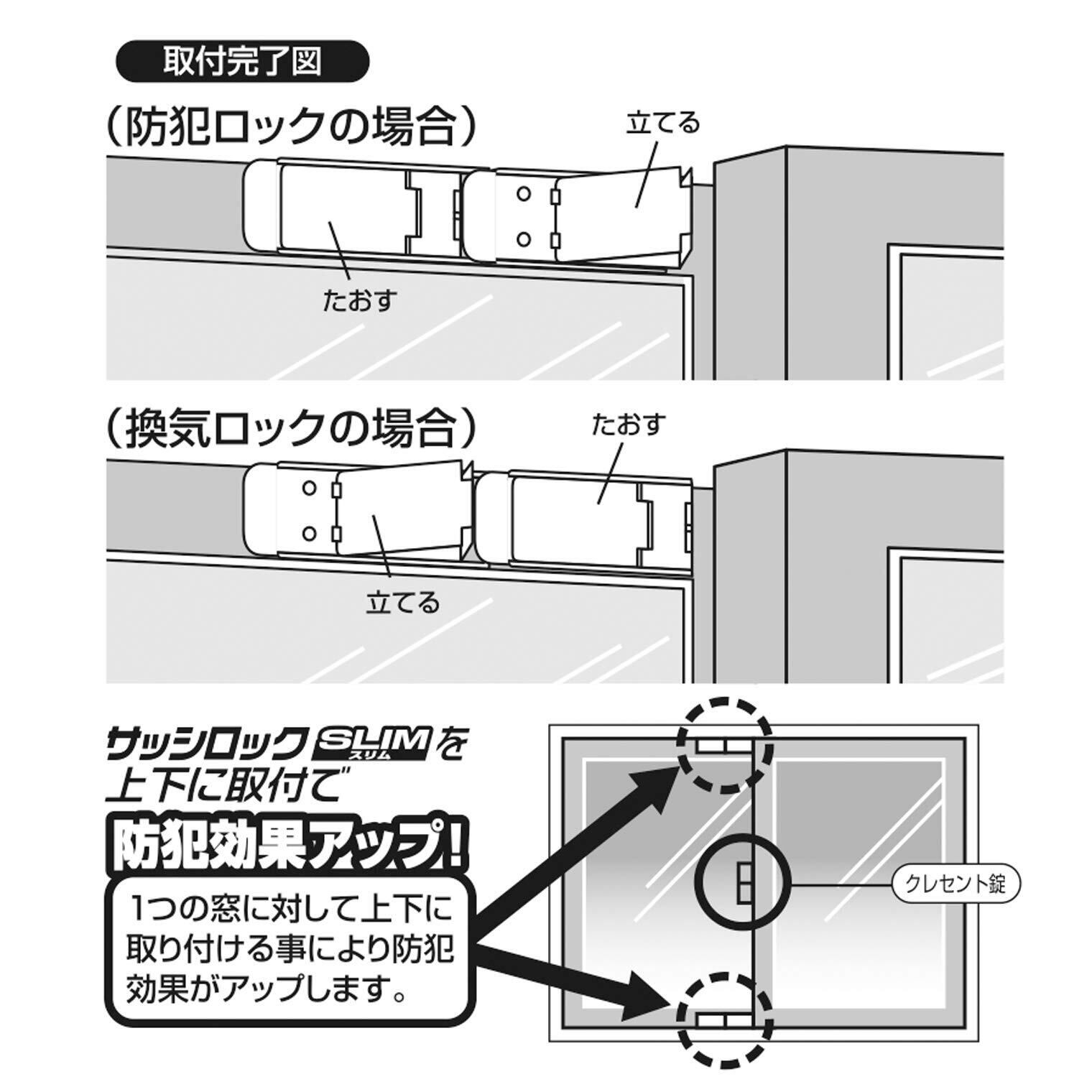 取付完了図

（防犯ロックの場合）

立てる

たおす

（換気ロックの場合）

たおす

立てる

サッシロック SLIM スリム を上下に取付で

防犯効果アップ！

1つの窓に対して上下に取り付ける事により防犯効果がアップします。

クレセント錠