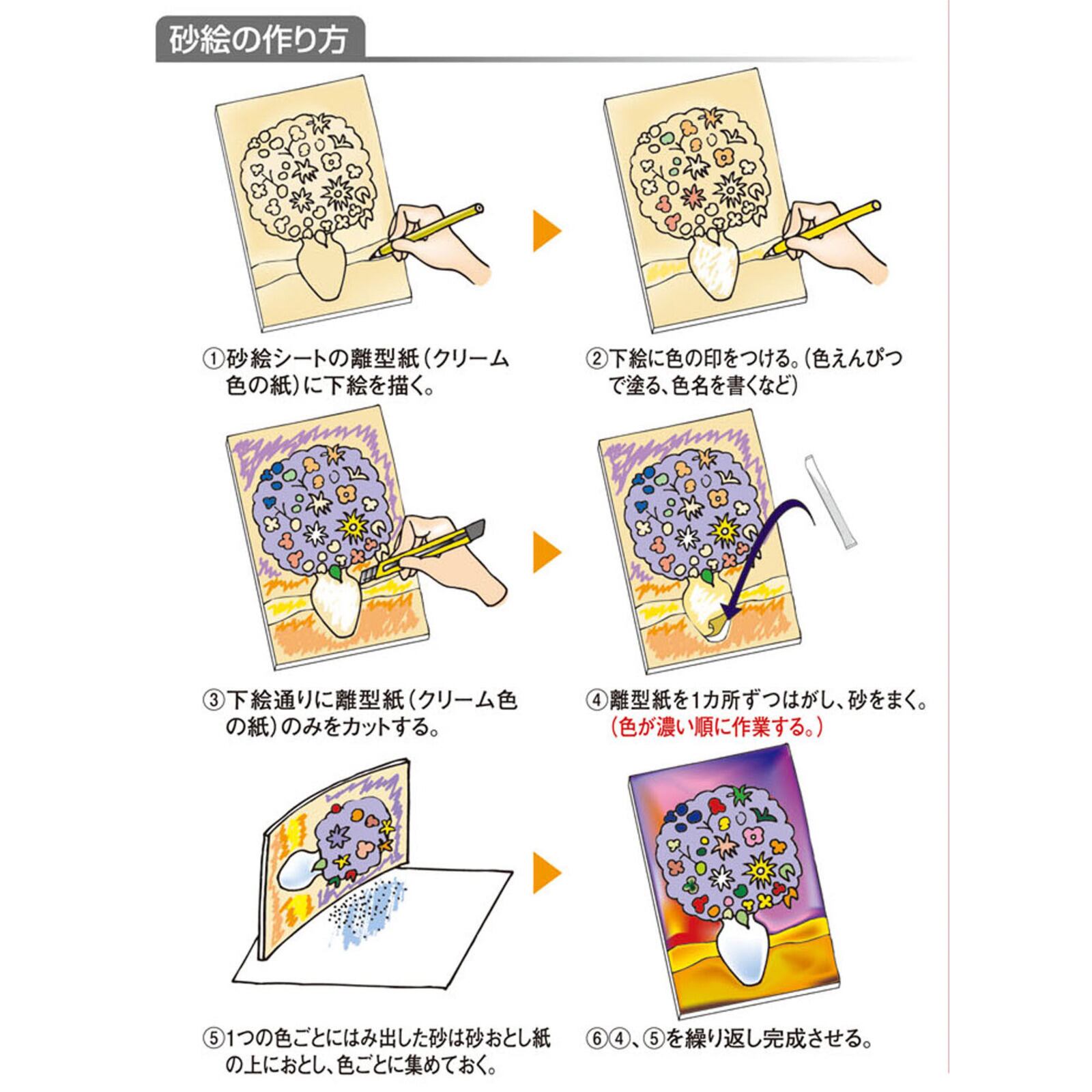 砂絵の作り方

①砂絵シートの離型紙(クリーム色の紙)に下絵を描く。

②下絵に色の印をつける。(色えんぴつで塗る、色名を書くなど)

③下絵通りに離型紙(クリーム色の紙)のみをカットする。

④離型紙を1カ所ずつはがし、砂をまく。
(色が濃い順に作業する。)

⑤1つの色ごとにはみ出した砂は砂おとし紙の上におとし、色ごとに集めておく。

⑥④、⑤を繰り返し完成させる。