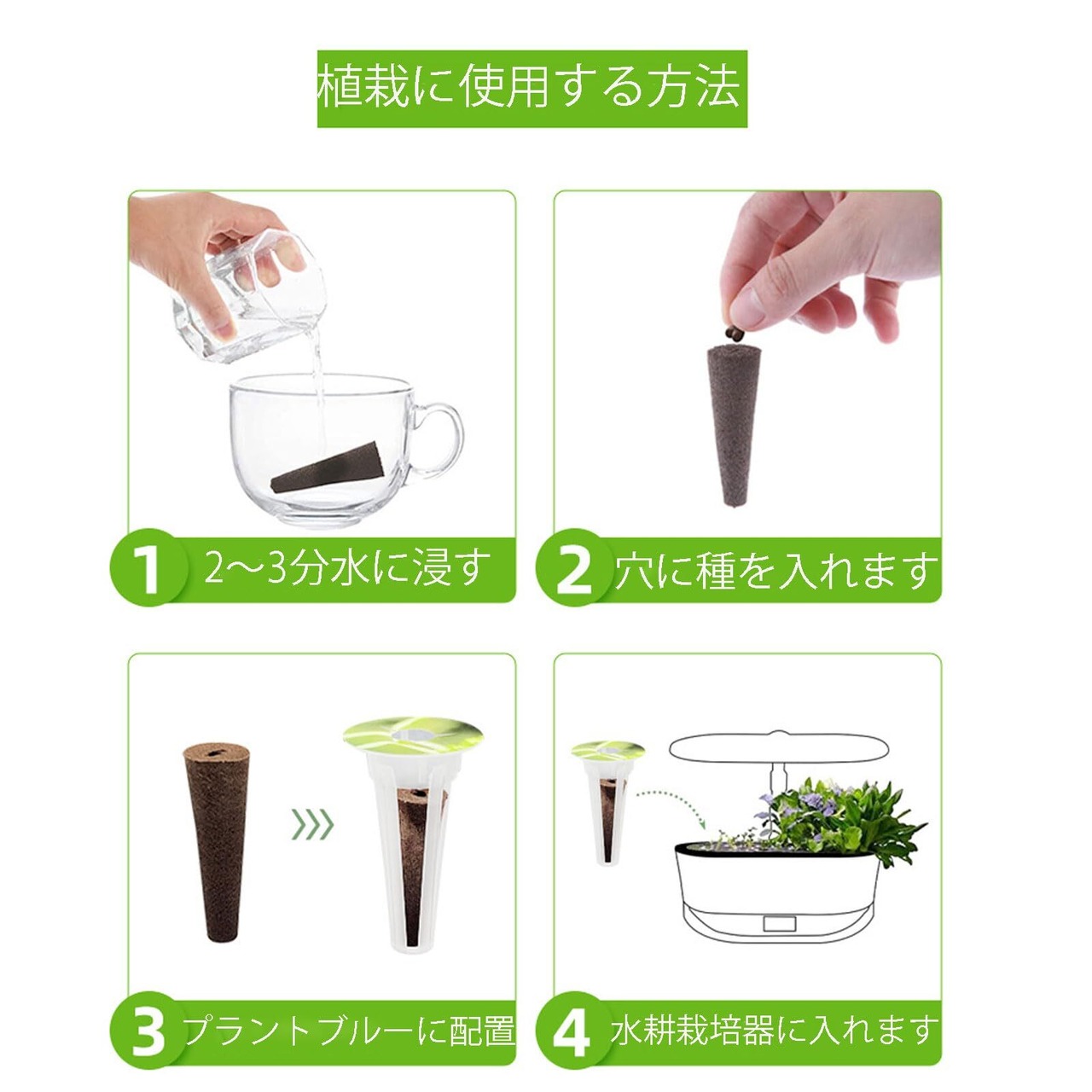 植栽に使用する方法

1 2～3分水に浸す

2 穴に種を入れます

3 プラントブルーに配置

4 水耕栽培器に入れます