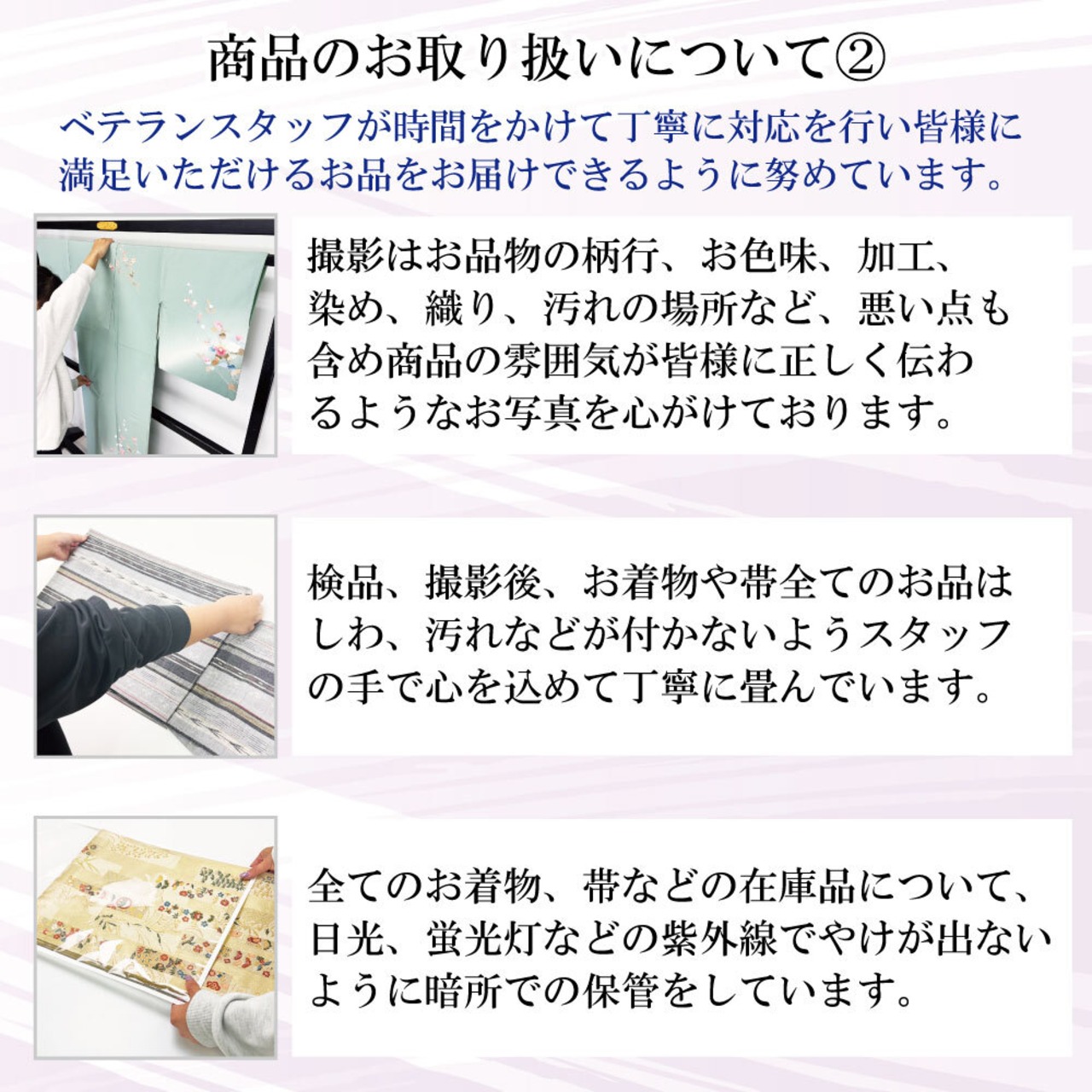 商品のお取り扱いについて②

ベテランスタッフが時間をかけて丁寧に対応を行い皆様に満足いただけるお品をお届けできるように努めています。

撮影はお品物の柄行、お色味、加工、染め、織り、汚れの場所など、悪い点も含め商品の雰囲気が皆様に正しく伝わるようなお写真を心がけております。

検品、撮影後、お着物や帯全てのお品はしわ、汚れなどが付かないようスタッフの手で心を込めて丁寧に畳んでいます。

全てのお着物、帯などの在庫品について、日光、蛍光灯などの紫外線でやけが出ないように暗所での保管をしています。