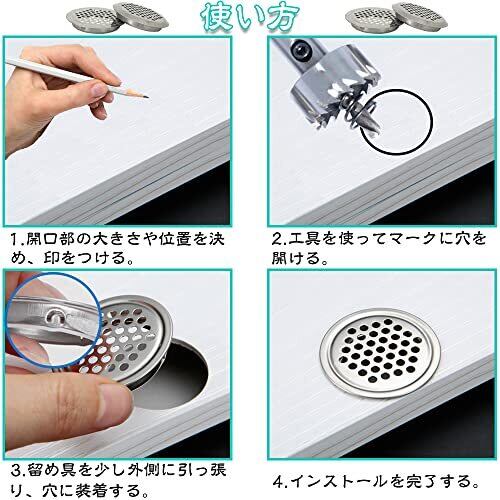 使い方

1.開口部の大きさや位置を決め、印をつける。

2.工具を使ってマークに穴を開ける。

3.留め具を少し外側に引っ張り、穴に装着する。

4.インストールを完了する。