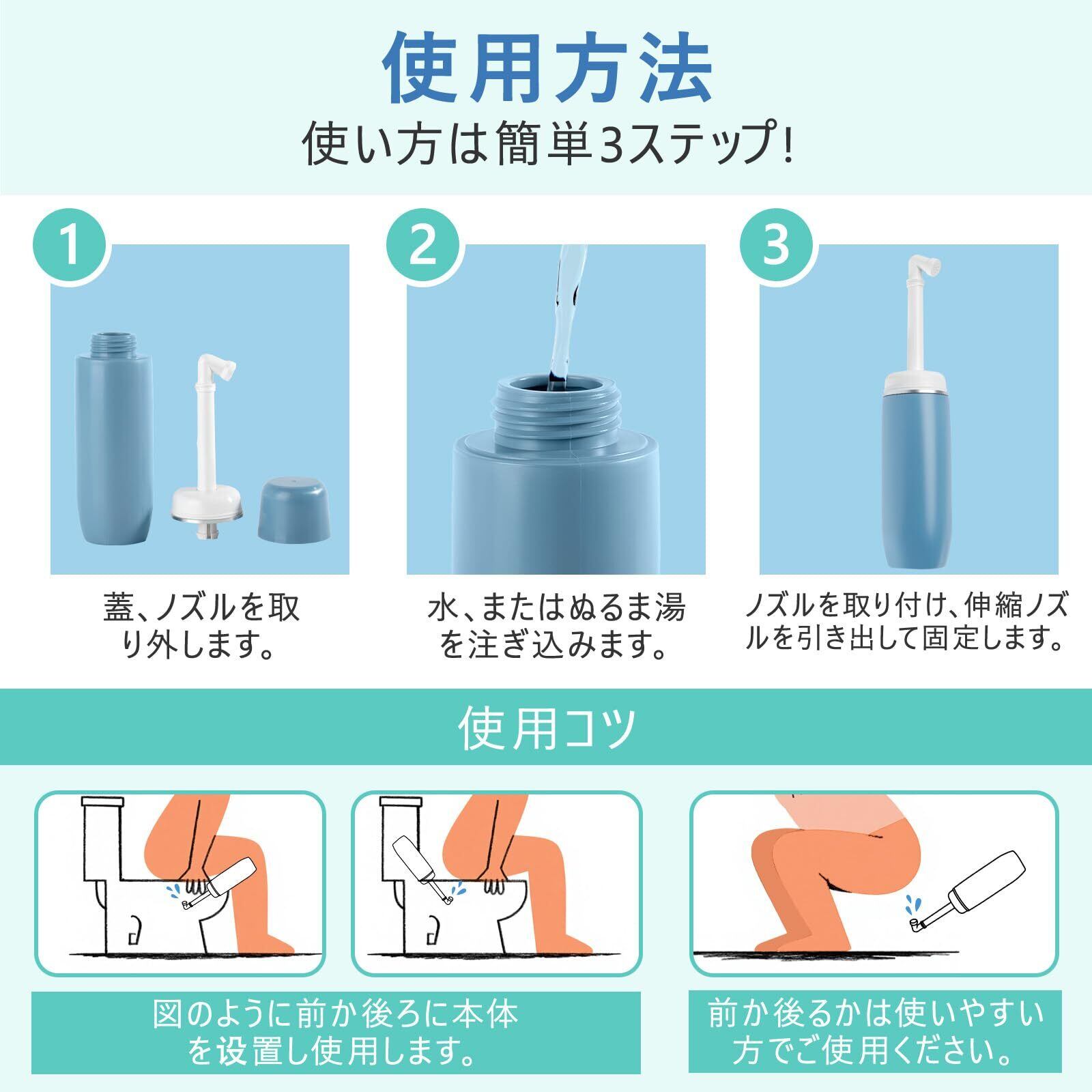 使用方法
使い方は簡単3ステップ!

1
蓋、ノズルを取り外します。

2
水、またはぬるま湯を注ぎ込みます。

3
ノズルを取り付け、伸縮ノズルを引き出して固定します。

使用コツ

図のように前か後ろに本体を設置し使用します。

前か後るかは使いやすい方でご使用ください。