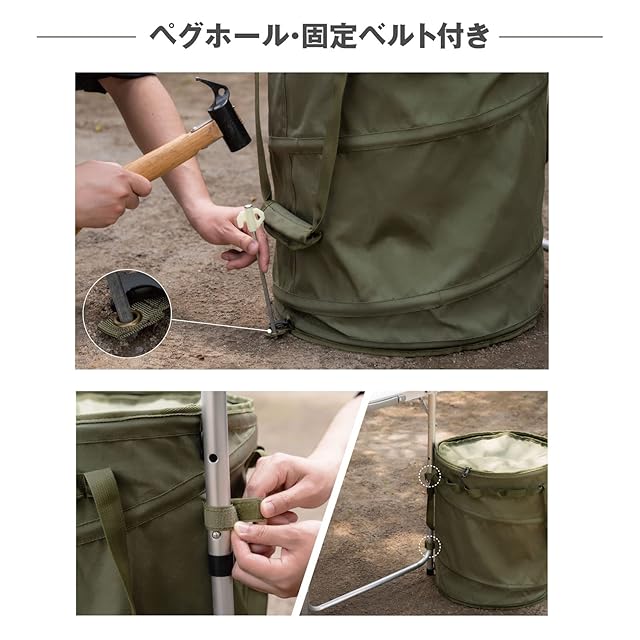 ペグホール・固定ベルト付き