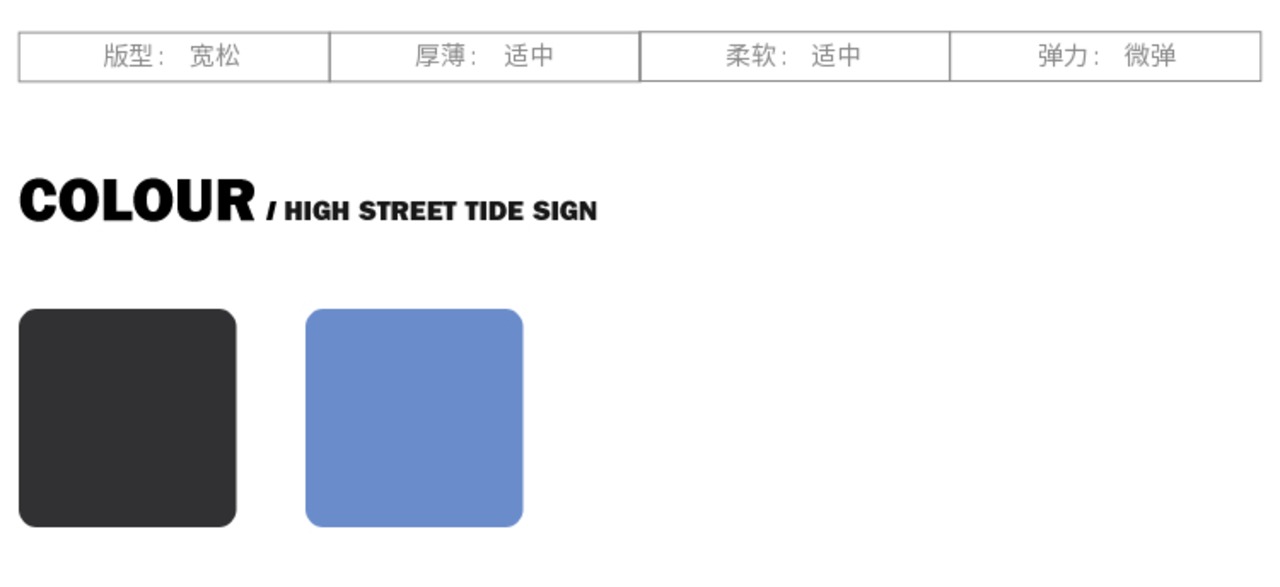 版型： 宽松 厚薄： 适中 柔软： 适中 弹力： 微弹

COLOUR / HIGH STREET TIDE SIGN