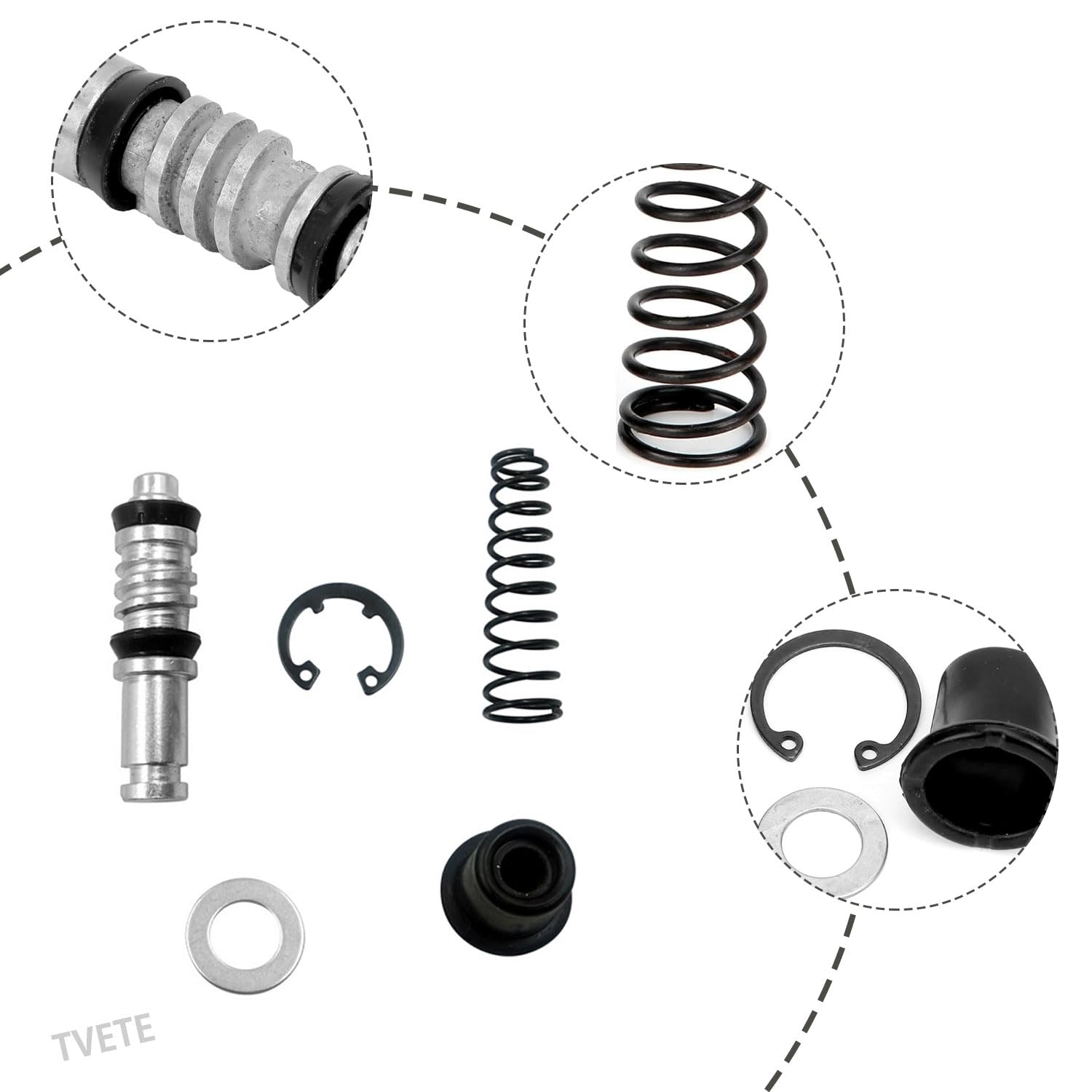 TVETE