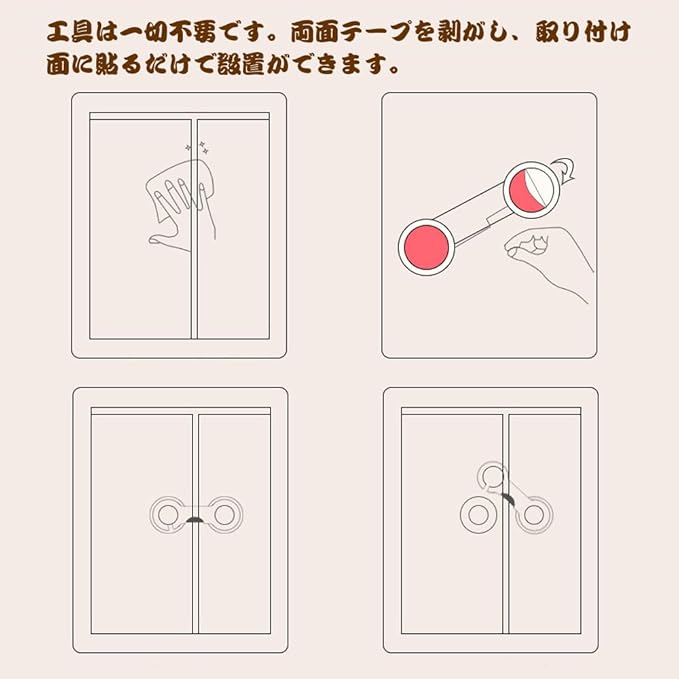 工具は一切不要です。両面テープを剥がし、取り付け面に貼るだけで設置ができます。