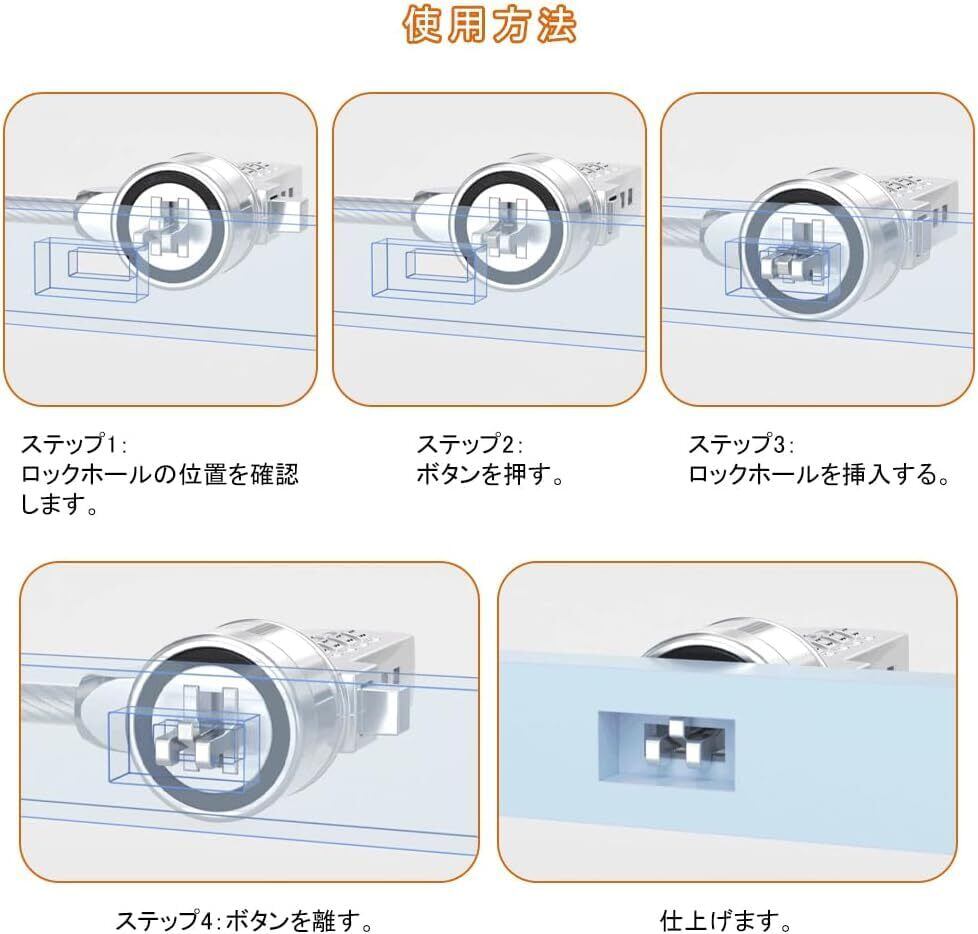 使用方法

ステップ1:
ロックホールの位置を確認します。

ステップ2:
ボタンを押す。

ステップ3:
ロックホールを挿入する。

ステップ4:ボタンを離す。

仕上げます。