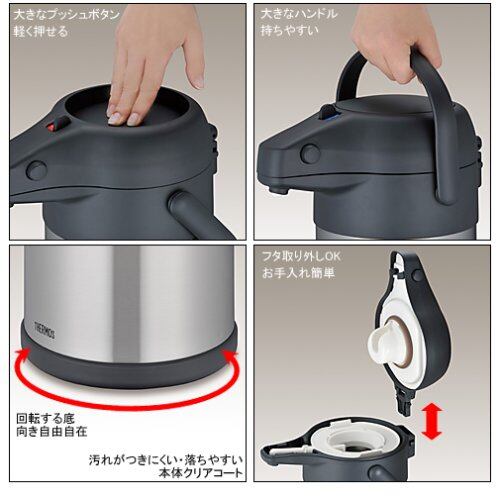 大きなプッシュボタン
軽く押せる

大きなハンドル
持ちやすい

THERMOS

回転する底
向き自由自在

汚れがつきにくい・落ちやすい
本体クリアコート

フタ取り外しOK
お手入れ簡単