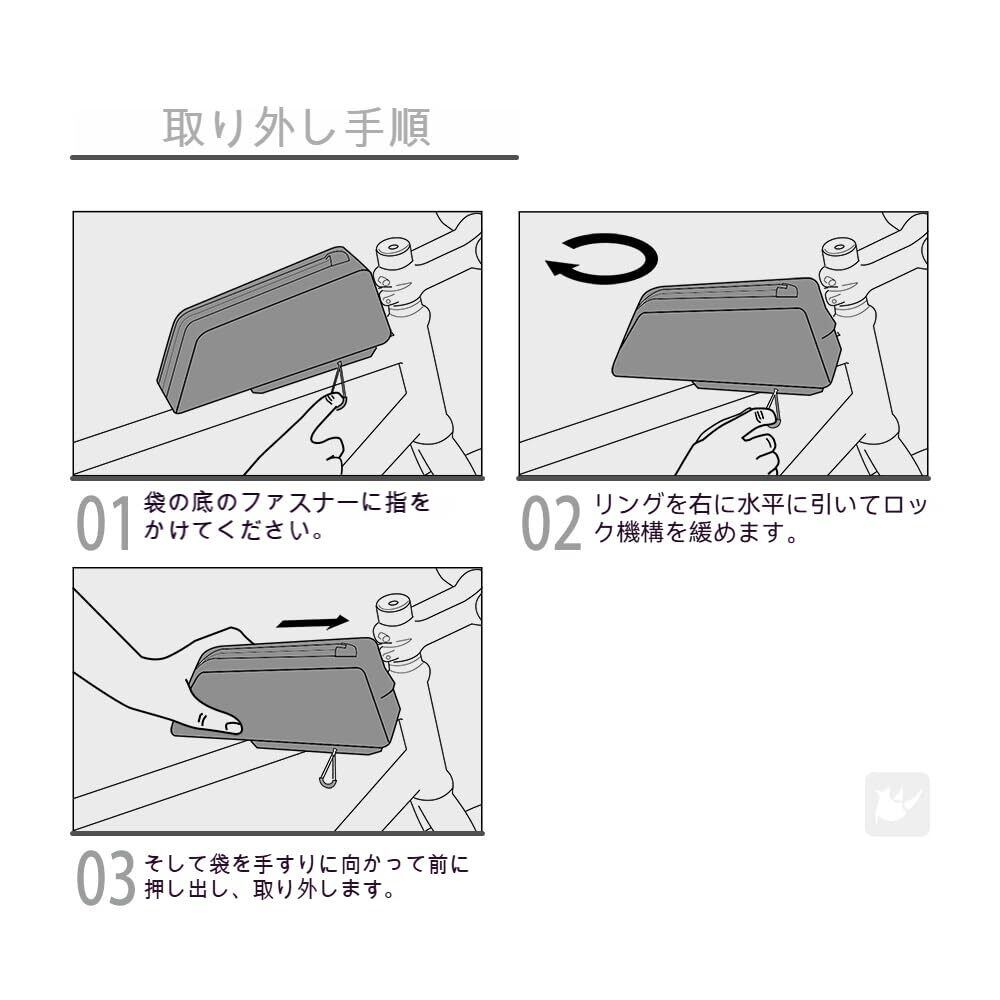 取り外し手順

01 袋の底のファスナーに指をかけてください。

02 リングを右に水平に引いてロック機構を緩めます。

03 そして袋を手すりに向かって前に押し出し、取り外します。