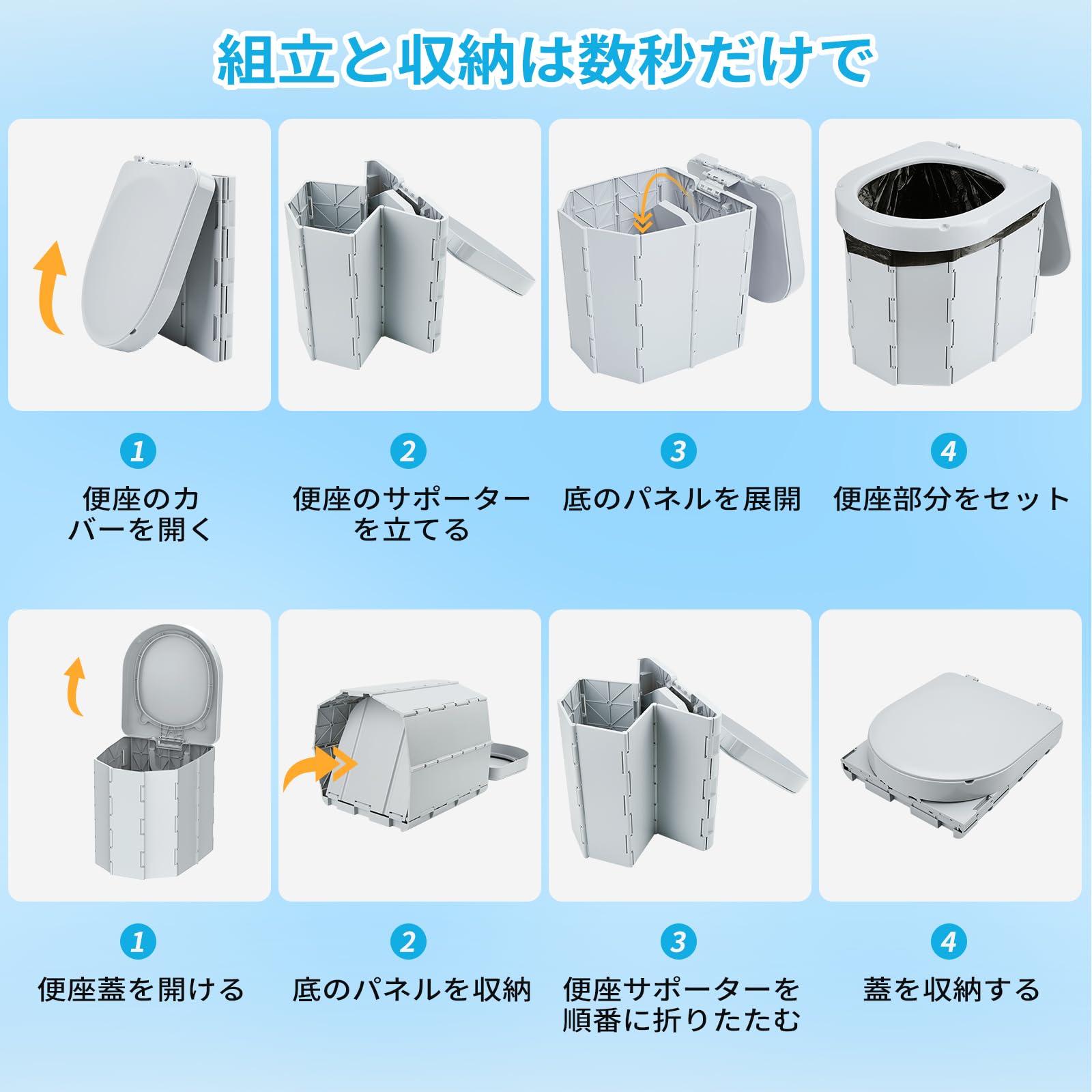 組立と収納は数秒だけで

1
便座のカバーを開く

2
便座のサポーターを立てる

3
底のパネルを展開

4
便座部分をセット

1
便座蓋を開ける

2
底のパネルを収納

3
便座サポーターを順番に折りたたむ

4
蓋を収納する