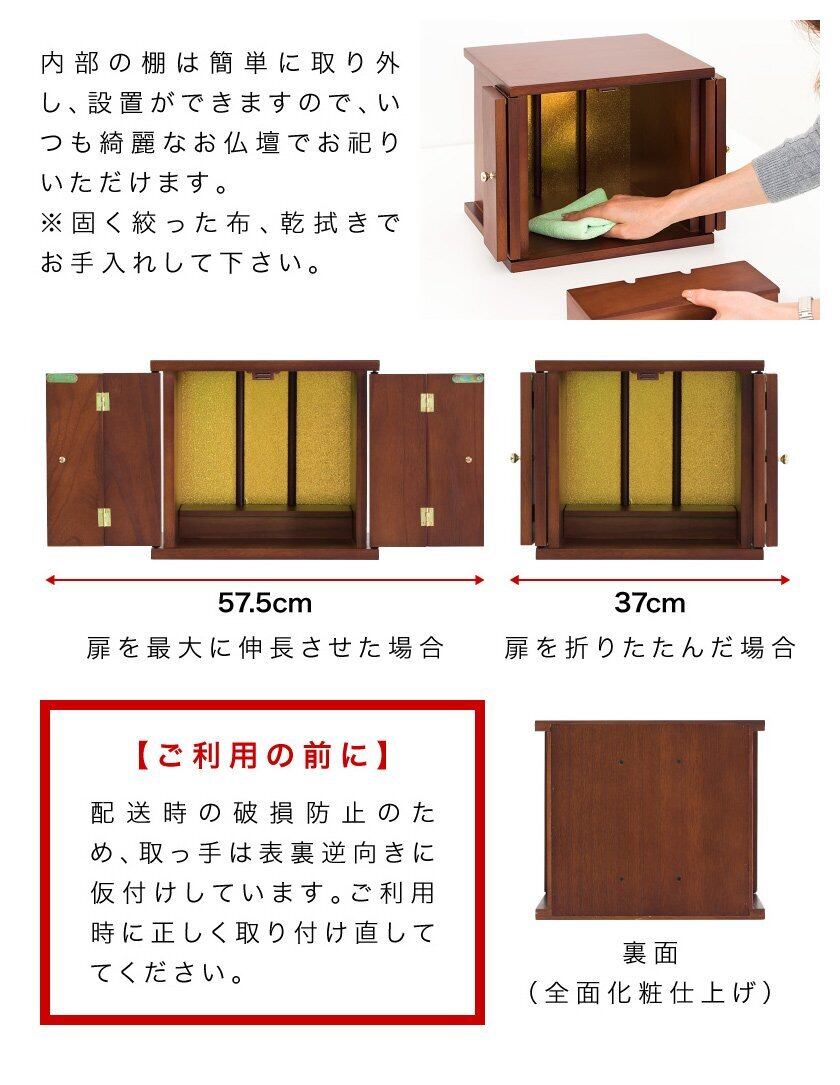 内部の棚は簡単に取り外し、設置ができますので、いつも綺麗なお仏壇でお祀りいただけます。
※固く絞った布、乾拭きでお手入れして下さい。

57.5cm
扉を最大に伸長させた場合

37cm
扉を折りたたんだ場合

【ご利用の前に】
配送時の破損防止のため、取っ手は表裏逆向きに仮付けしています。ご利用時に正しく取り付け直してください。

裏面
（全面化粧仕上げ）