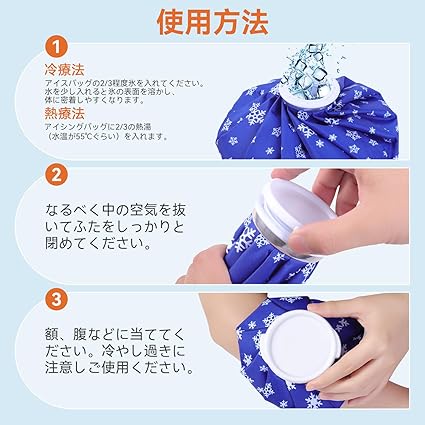 使用方法

1

冷療法

アイスバッグの2/3程度氷を入れてください。水を少し入れると氷の表面を溶かし、体に密着しやすくなります。

熱療法

アイシングバッグに2/3の熱湯（水温が55℃ぐらい）を入れます。

2

なるべく中の空気を抜いてふたをしっかりと閉めてください。

3

額、腹などに当ててください。冷やし過ぎに注意しご使用ください。