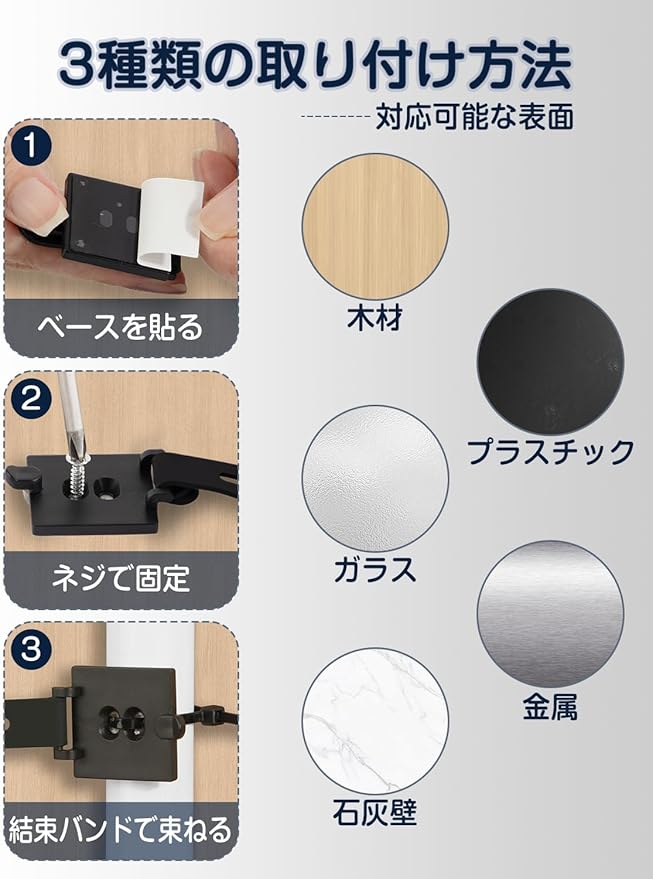 3種類の取り付け方法

対応可能な表面

1
ベースを貼る

2
ネジで固定

3
結束バンドで束ねる

木材

プラスチック

ガラス

金属

石灰壁